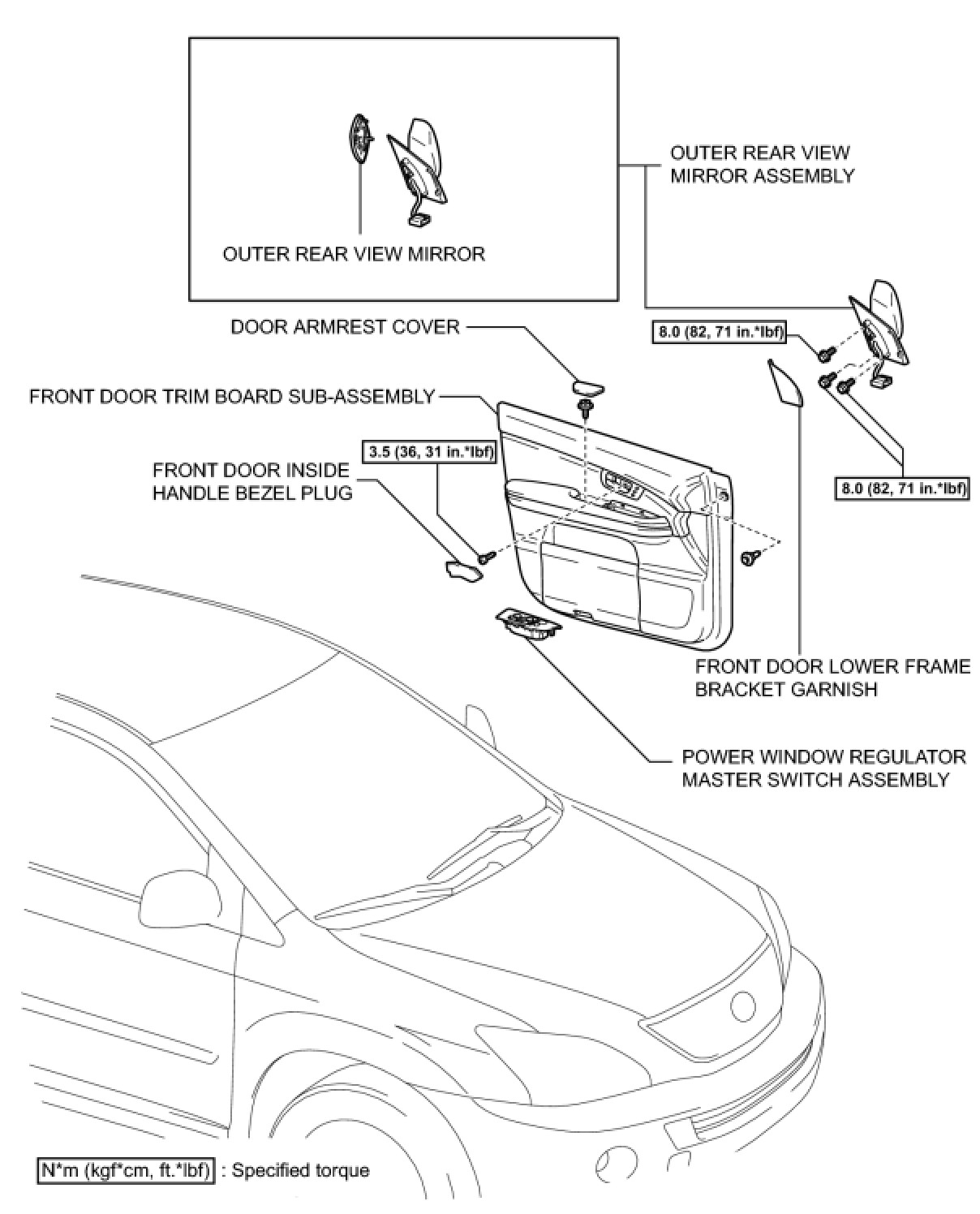 OUTER REAR VIEW MIRROR

OUTER REAR VIEW MIRROR ASSEMBLY

DOOR ARMREST COVER

8.0 (82, 71 in.*lbf)

FRONT DOOR TRIM BOARD SUB-ASSEMBLY

3.5 (36, 31 in.*lbf)

FRONT DOOR INSIDE HANDLE BEZEL PLUG

8.0 (82, 71 in.*lbf)

FRONT DOOR LOWER FRAME BRACKET GARNISH

POWER WINDOW REGULATOR MASTER SWITCH ASSEMBLY

N*m (kgf*cm, ft.*lbf) : Specified torque