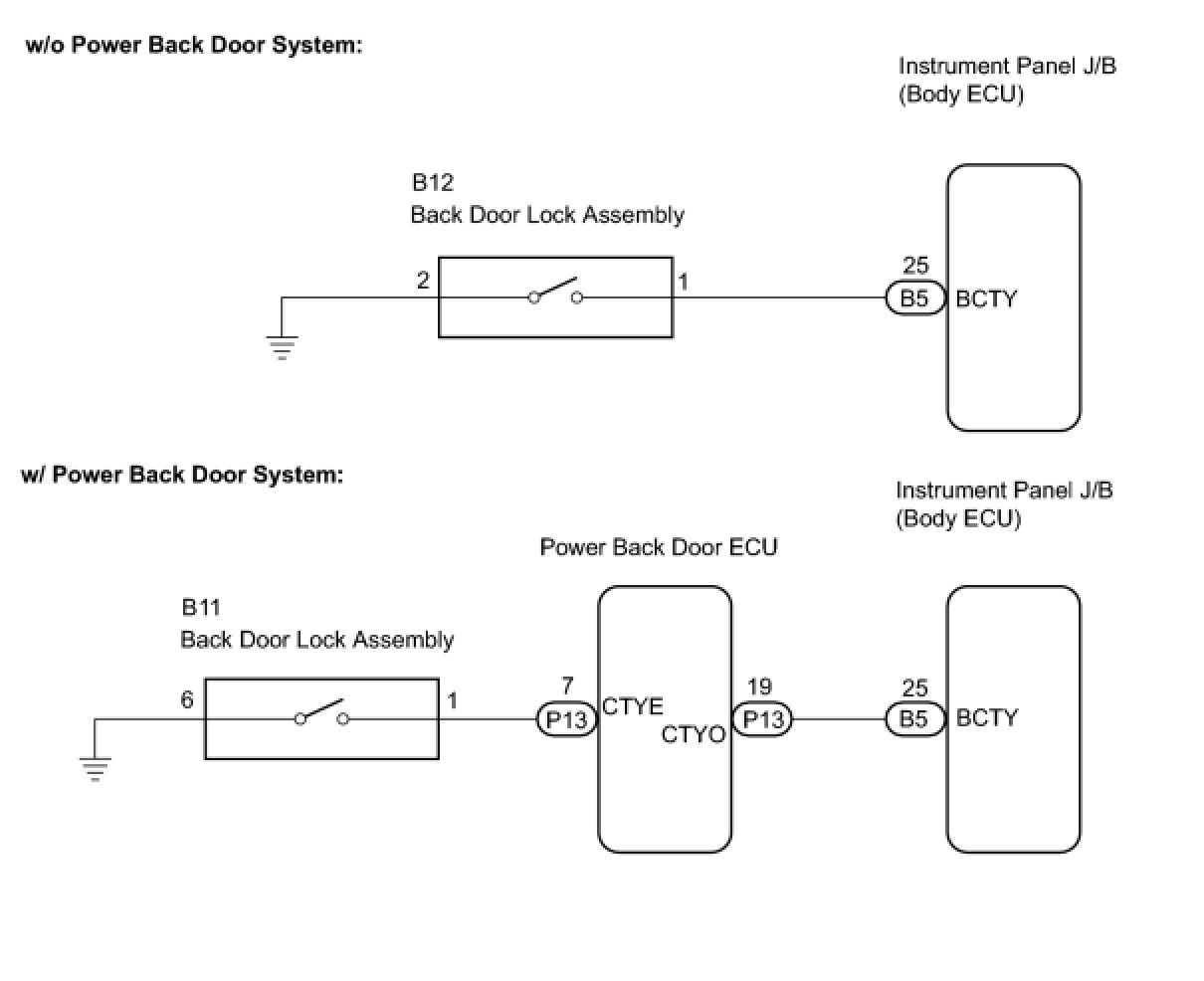 w/o Power Back Door System:

Instrument Panel J/B
(Body ECU)

B12
Back Door Lock Assembly

2

1

25
B5
BCTY

w/ Power Back Door System:

Instrument Panel J/B
(Body ECU)

Power Back Door ECU

B11
Back Door Lock Assembly

6

1

7
P13
CTYE

CTYO

19
P13

25
B5
BCTY