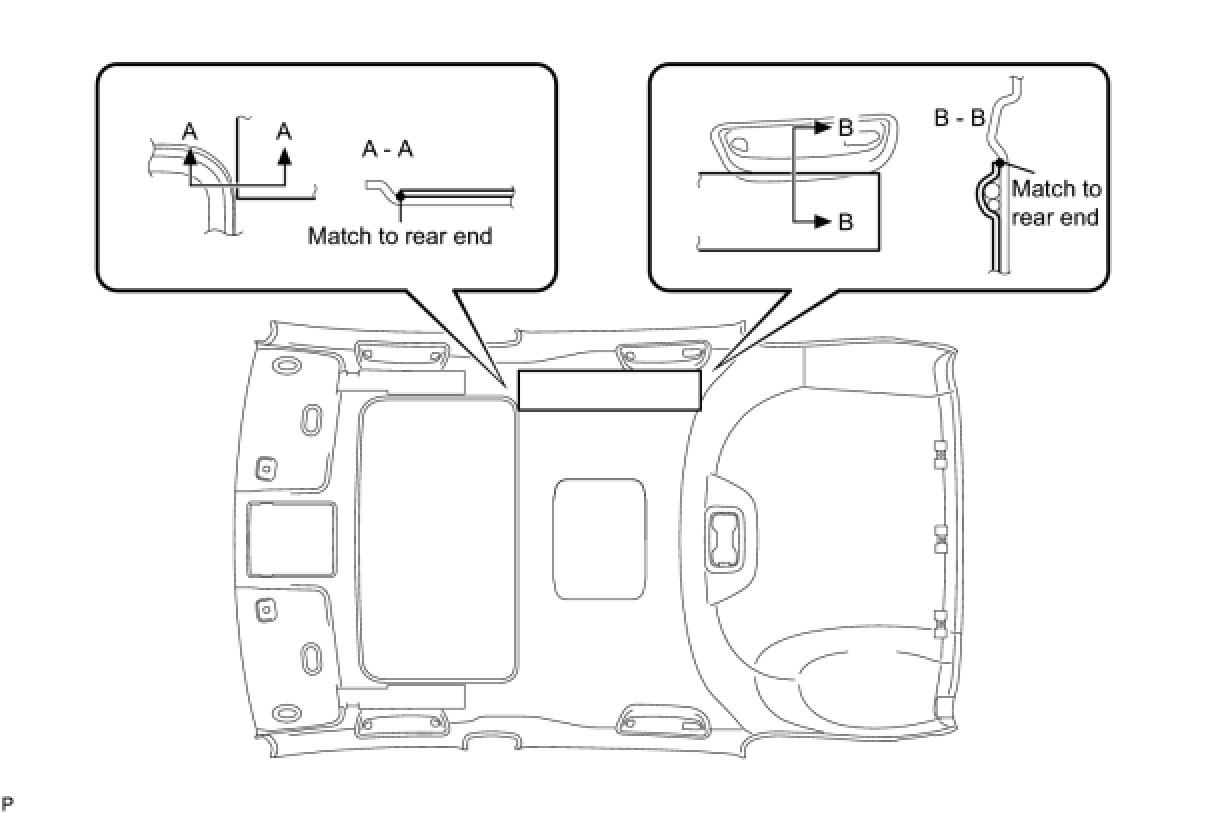 A
A
A - A
Match to rear end

B
B
B - B
Match to rear end

P