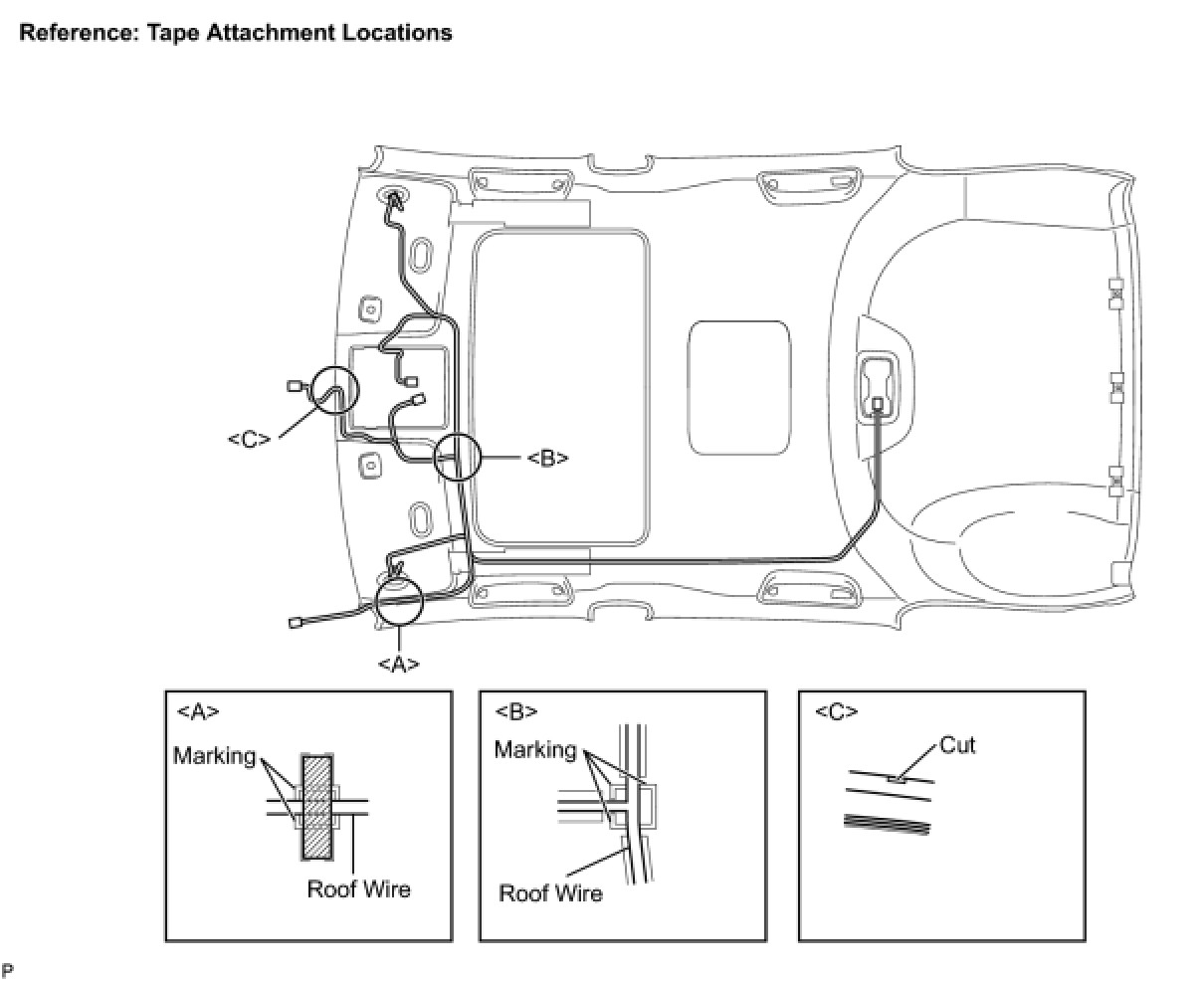 Reference: Tape Attachment Locations

<C>

<B>

<A>

<A>

Marking

Roof Wire

<B>

Marking

Roof Wire

<C>

Cut

P