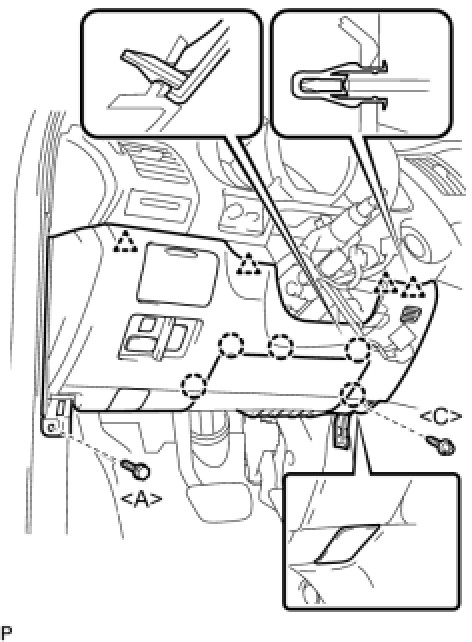 <C>

<A>

P