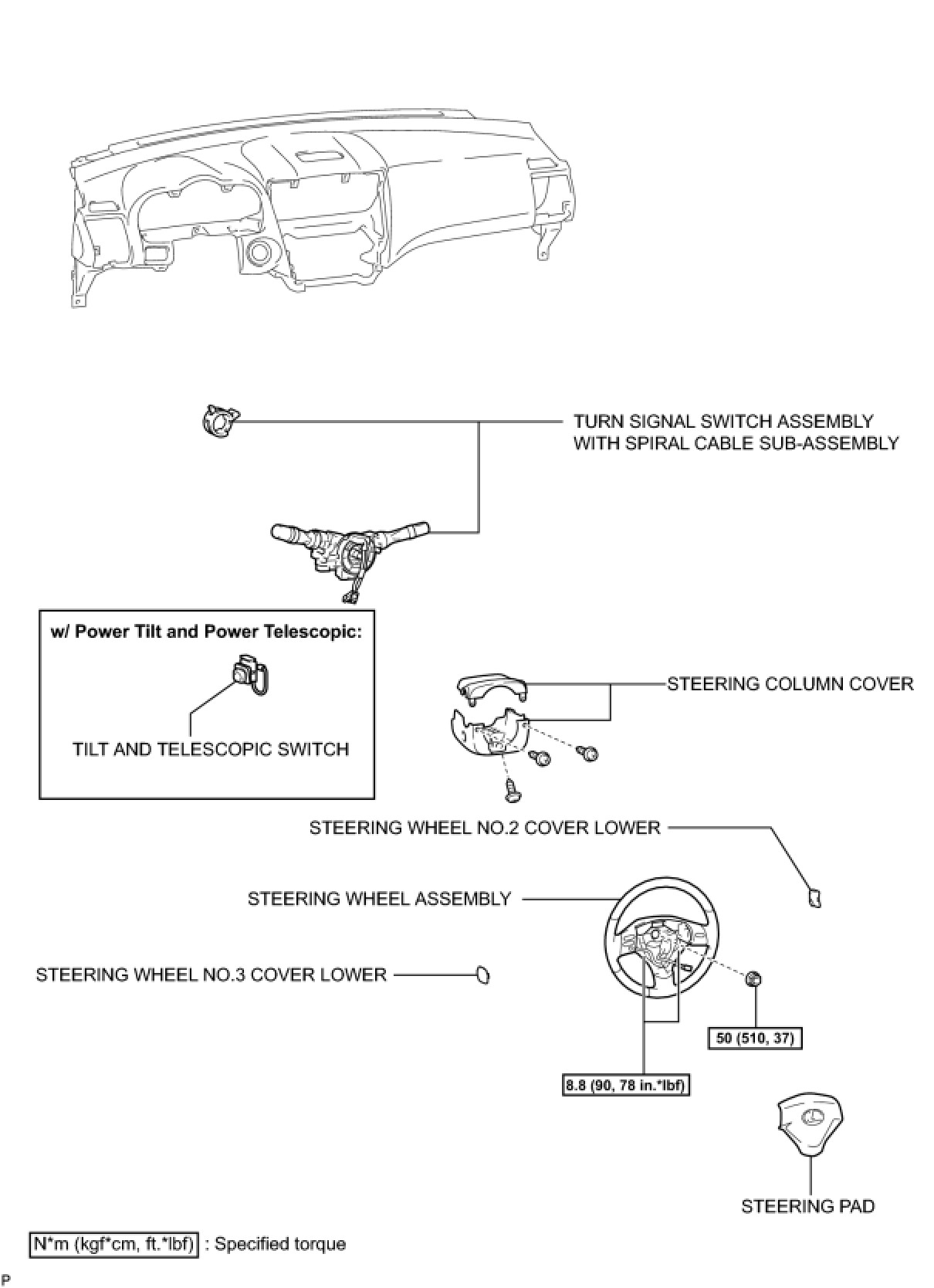 TURN SIGNAL SWITCH ASSEMBLY WITH SPIRAL CABLE SUB-ASSEMBLY

w/ Power Tilt and Power Telescopic:

TILT AND TELESCOPIC SWITCH

STEERING COLUMN COVER

STEERING WHEEL NO.2 COVER LOWER

STEERING WHEEL ASSEMBLY

STEERING WHEEL NO.3 COVER LOWER

50 (510, 37)

8.8 (90, 78 in.*lbf)

STEERING PAD

N*m (kgf*cm, ft.*lbf) : Specified torque

P