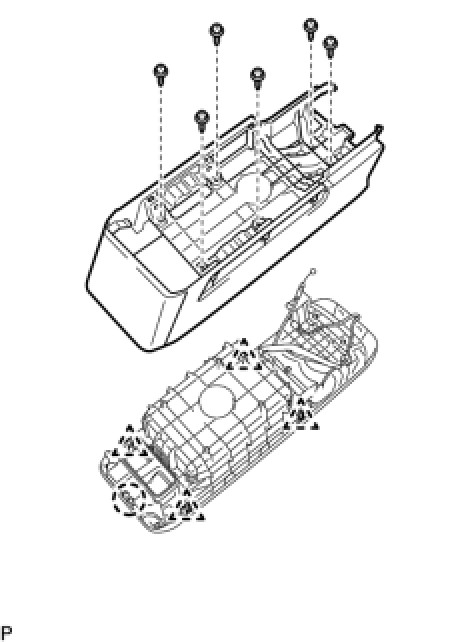 P