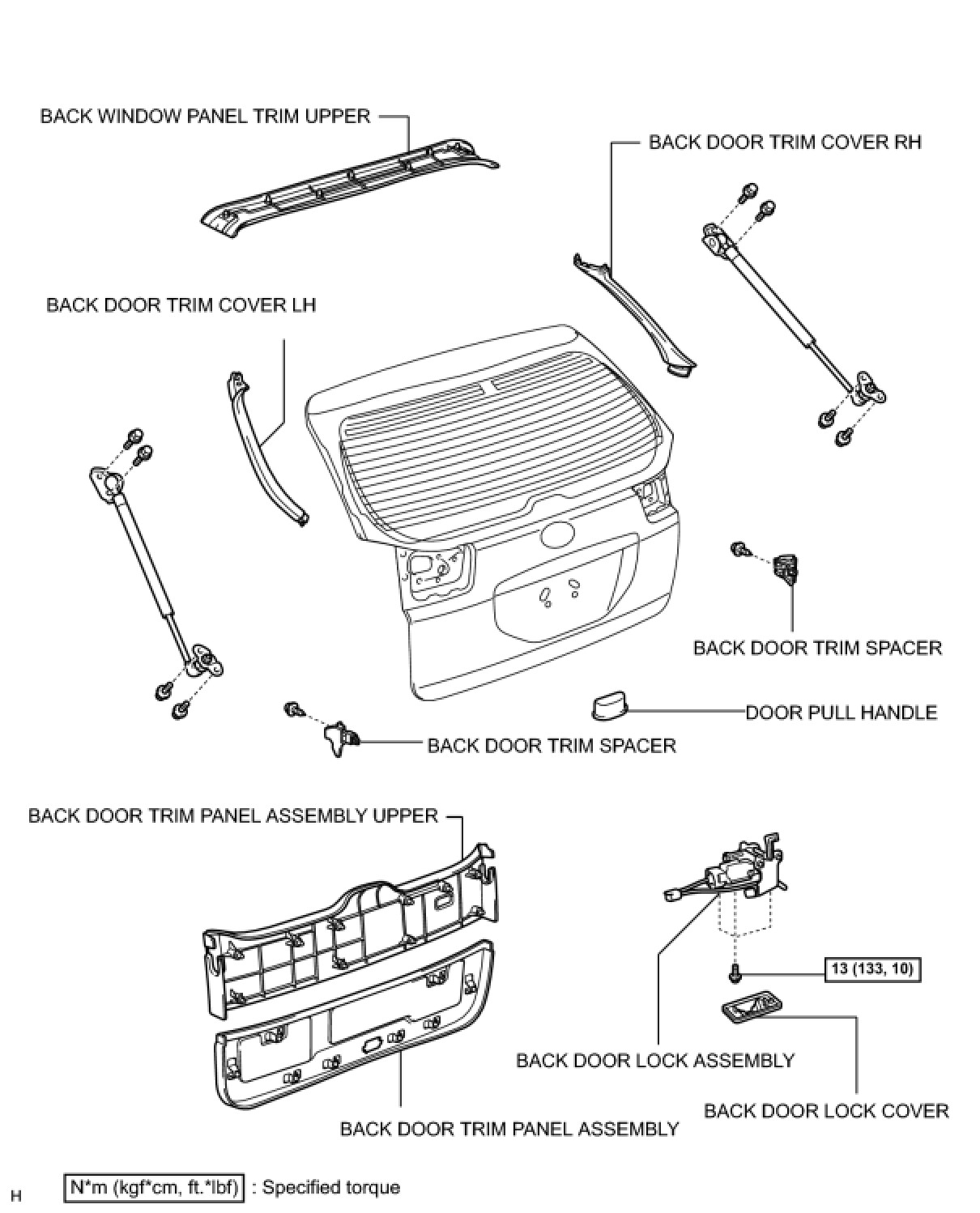 BACK WINDOW PANEL TRIM UPPER

BACK DOOR TRIM COVER RH

BACK DOOR TRIM COVER LH

BACK DOOR TRIM SPACER

DOOR PULL HANDLE

BACK DOOR TRIM SPACER

BACK DOOR TRIM PANEL ASSEMBLY UPPER

13 (133, 10)

BACK DOOR LOCK ASSEMBLY

BACK DOOR LOCK COVER

BACK DOOR TRIM PANEL ASSEMBLY

H

N*m (kgf*cm, ft.*lbf) : Specified torque