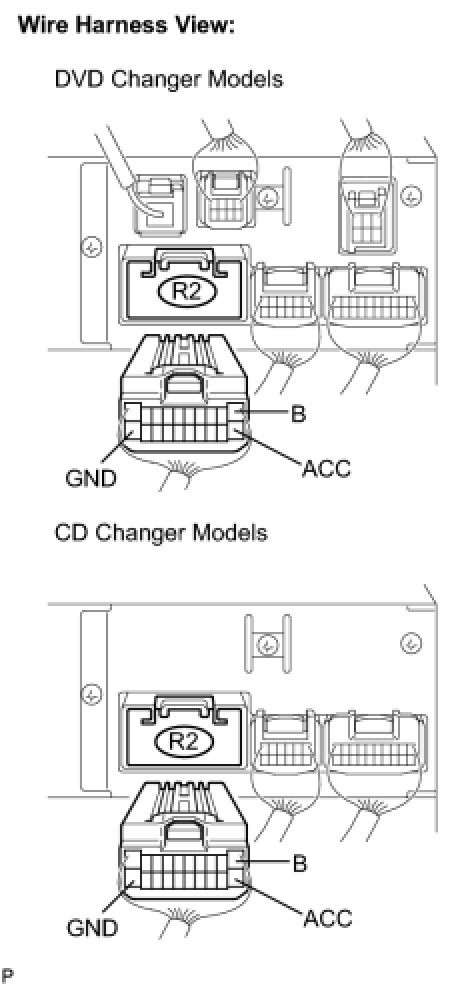 Wire Harness View:

DVD Changer Models

R2

B

GND

ACC

CD Changer Models

R2

B

GND

ACC

P