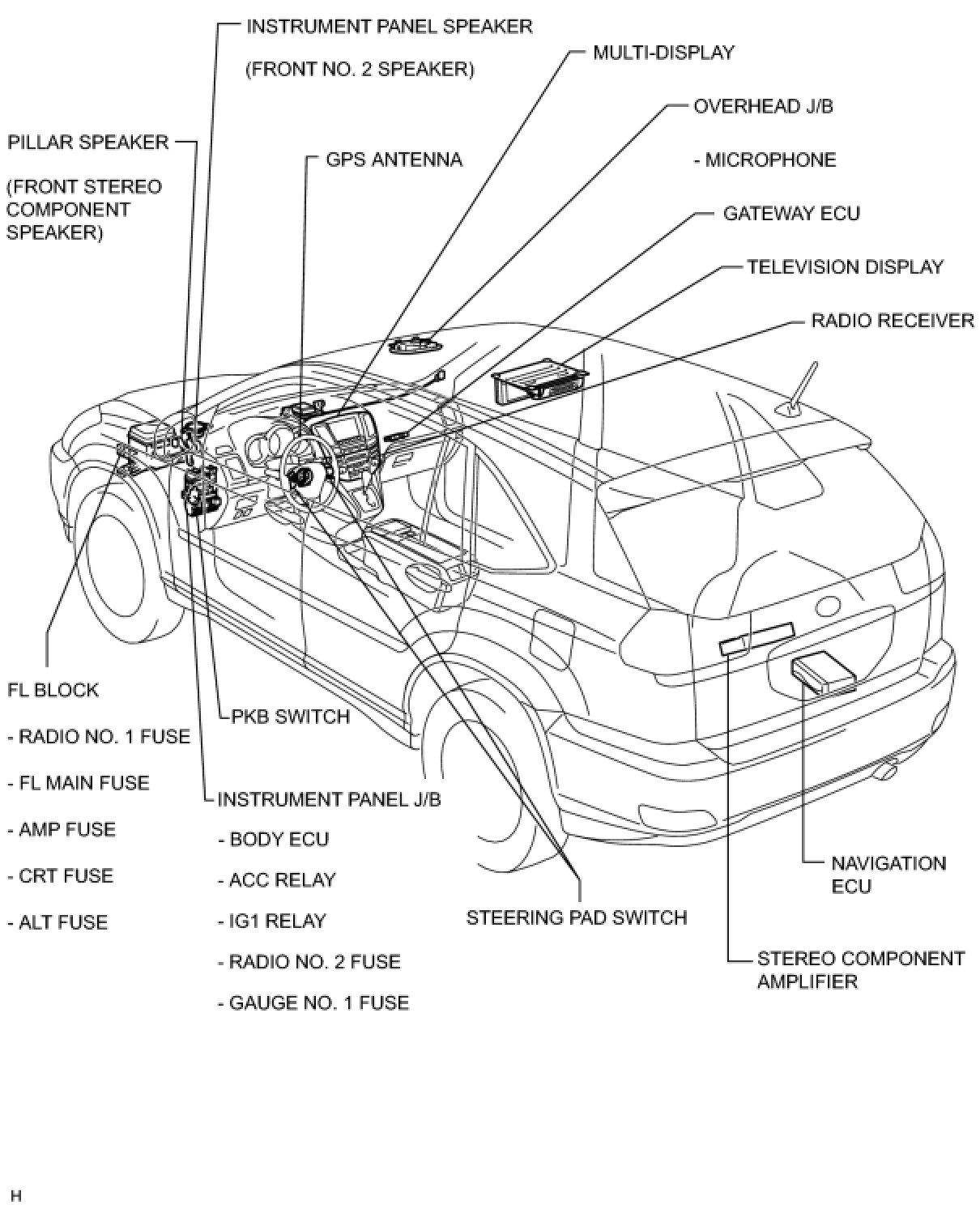 INSTRUMENT PANEL SPEAKER

(FRONT NO. 2 SPEAKER)

MULTI-DISPLAY

OVERHEAD J/B

- MICROPHONE

PILLAR SPEAKER

(FRONT STEREO COMPONENT SPEAKER)

GPS ANTENNA

GATEWAY ECU

TELEVISION DISPLAY

RADIO RECEIVER

FL BLOCK

- RADIO NO. 1 FUSE

- FL MAIN FUSE

- AMP FUSE

- CRT FUSE

- ALT FUSE

PKB SWITCH

INSTRUMENT PANEL J/B

- BODY ECU

- ACC RELAY

- IG1 RELAY

- RADIO NO. 2 FUSE

- GAUGE NO. 1 FUSE

STEERING PAD SWITCH

NAVIGATION ECU

STEREO COMPONENT AMPLIFIER

H