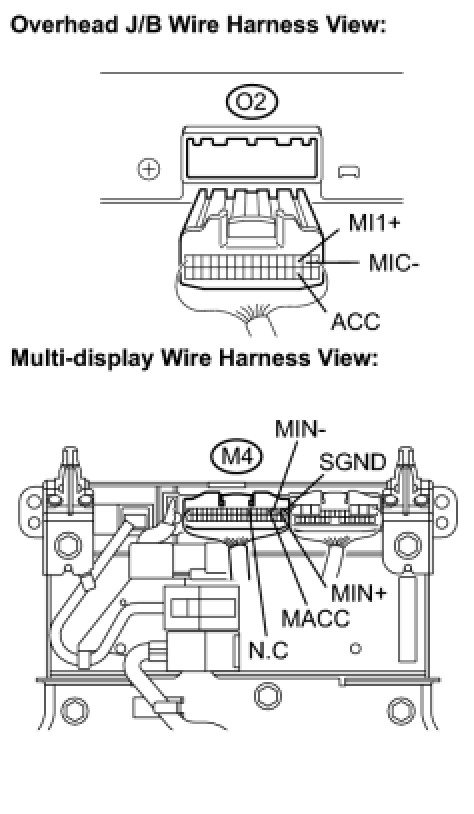 Overhead J/B Wire Harness View:

O2

MI1+

MIC-

ACC

Multi-display Wire Harness View:

MIN-

M4

SGND

MIN+

MACC

N.C