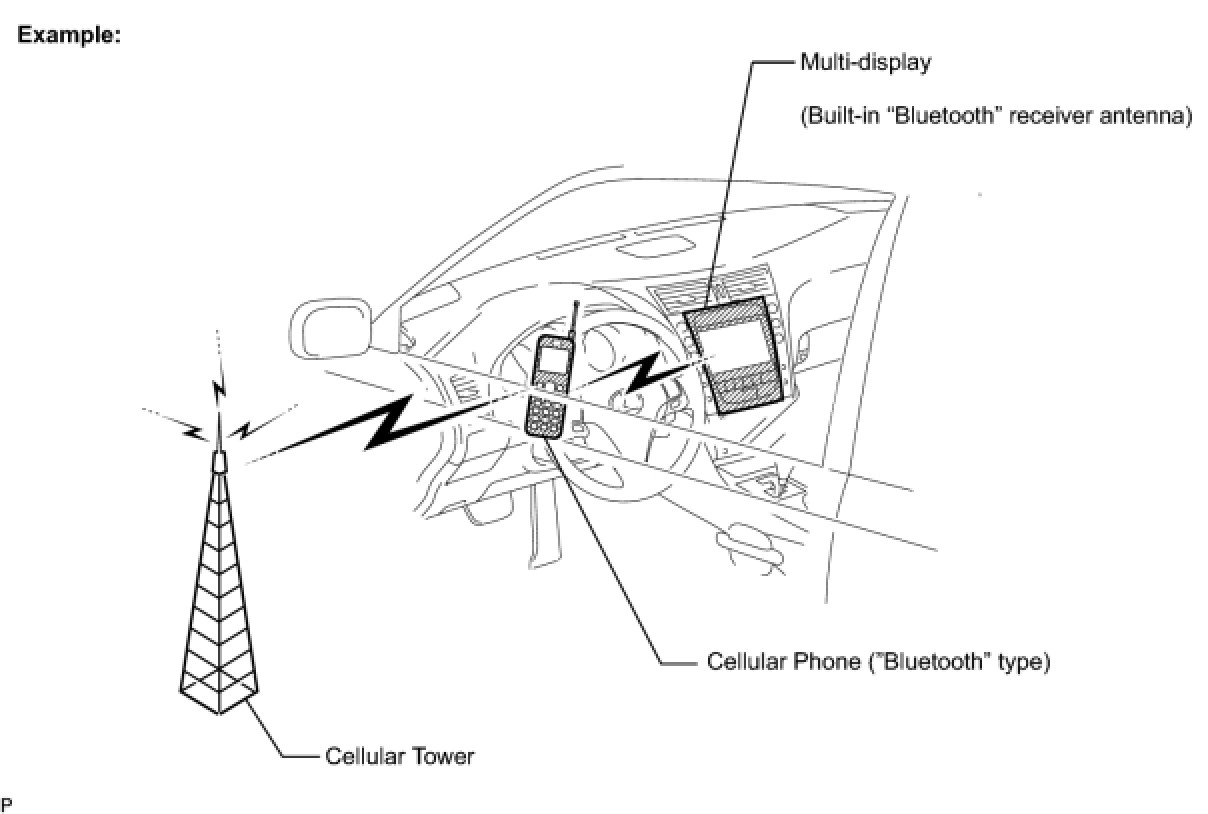 Example:

Multi-display

(Built-in "Bluetooth" receiver antenna)

Cellular Phone ("Bluetooth" type)

Cellular Tower

P