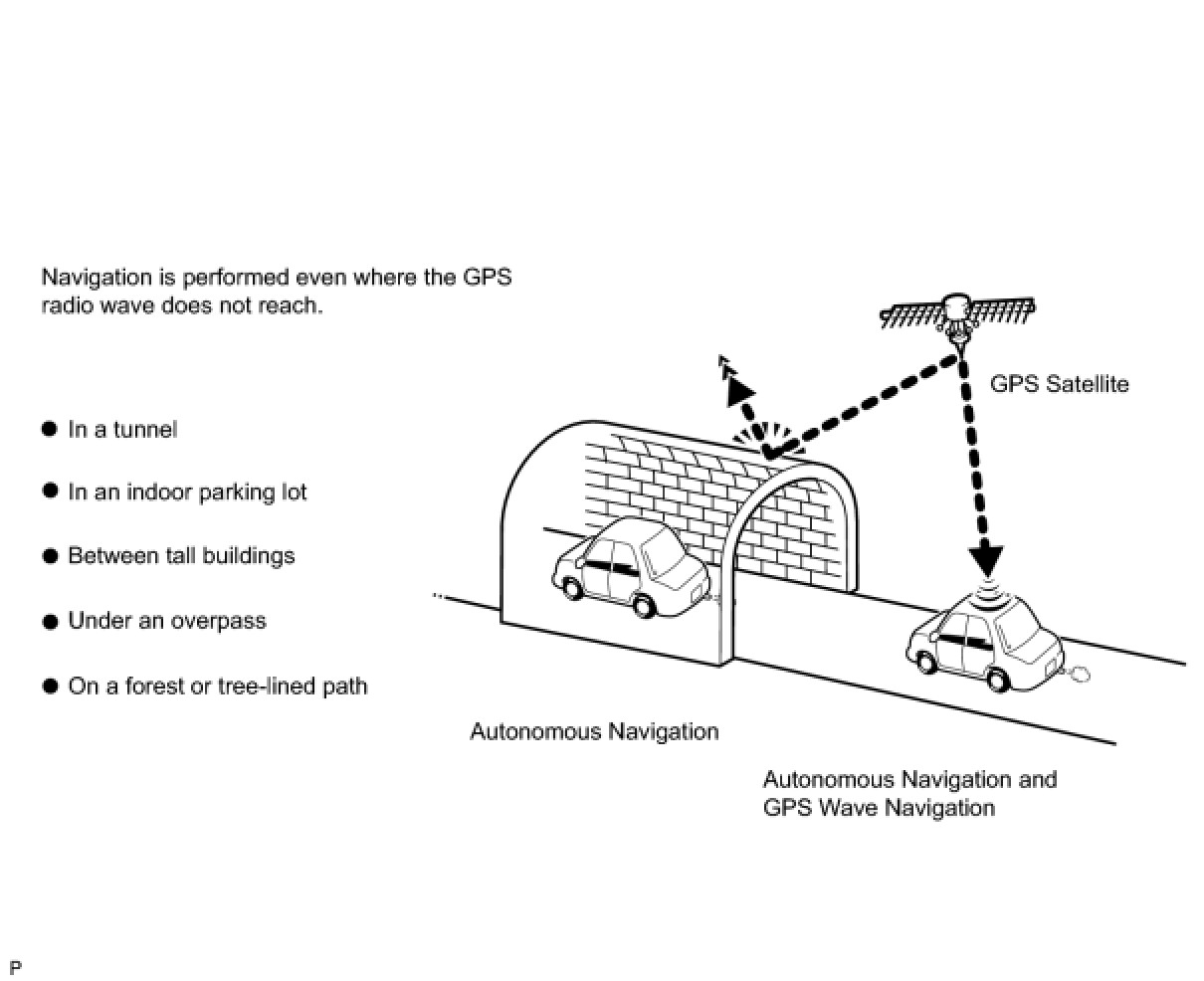 Navigation is performed even where the GPS radio wave does not reach.

● In a tunnel

● In an indoor parking lot

● Between tall buildings

● Under an overpass

● On a forest or tree-lined path

GPS Satellite

Autonomous Navigation

Autonomous Navigation and GPS Wave Navigation

P