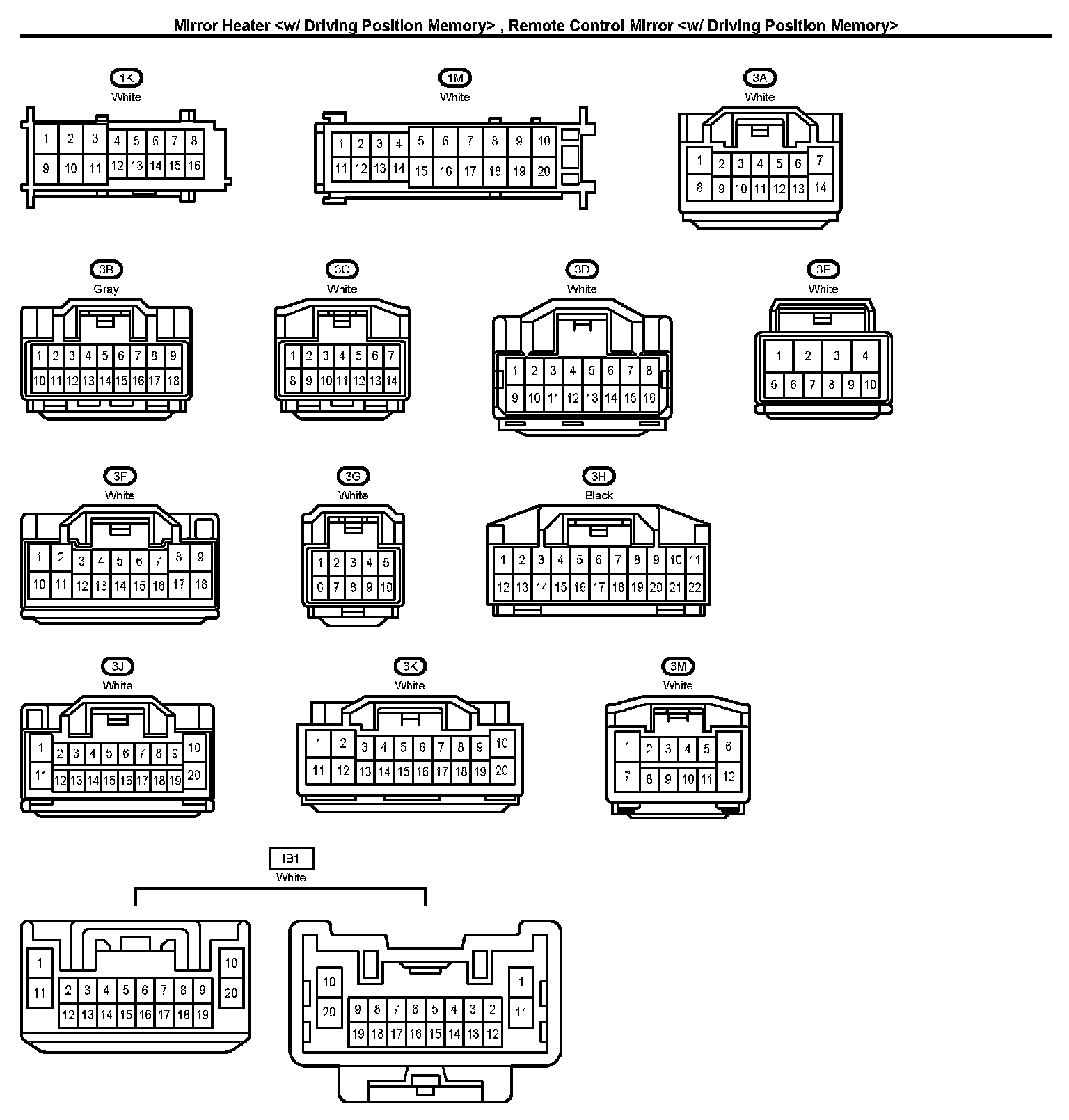 Mirror Heater <w/ Driving Position Memory> , Remote Control Mirror <w/ Driving Position Memory>

1K
White
1 2 3 4 5 6 7 8
9 10 11 12 13 14 15 16

1M
White
1 2 3 4 5 6 7 8 9 10
11 12 13 14 15 16 17 18 19 20

3A
White
1 2 3 4 5 6 7
8 9 10 11 12 13 14

3B
Gray
1 2 3 4 5 6 7 8 9
10 11 12 13 14 15 16 17 18

3C
White
1 2 3 4 5 6 7
8 9 10 11 12 13 14

3D
White
1 2 3 4 5 6 7 8
9 10 11 12 13 14 15 16

3E
White
1 2 3 4
5 6 7 8 9 10

3F
White
1 2 3 4 5 6 7 8 9
10 11 12 13 14 15 16 17 18

3G
White
1 2 3 4 5
6 7 8 9 10

3H
Black
1 2 3 4 5 6 7 8 9 10 11
12 13 14 15 16 17 18 19 20 21 22

3J
White
1 2 3 4 5 6 7 8 9 10
11 12 13 14 15 16 17 18 19 20

3K
White
1 2 3 4 5 6 7 8 9 10
11 12 13 14 15 16 17 18 19 20

3M
White
1 2 3 4 5 6
7 8 9 10 11 12

IB1
White
1 2 3 4 5 6 7 8 9 10
11 12 13 14 15 16 17 18 19 20

10 9 8 7 6 5 4 3 2 1
20 19 18 17 16 15 14 13 12 11