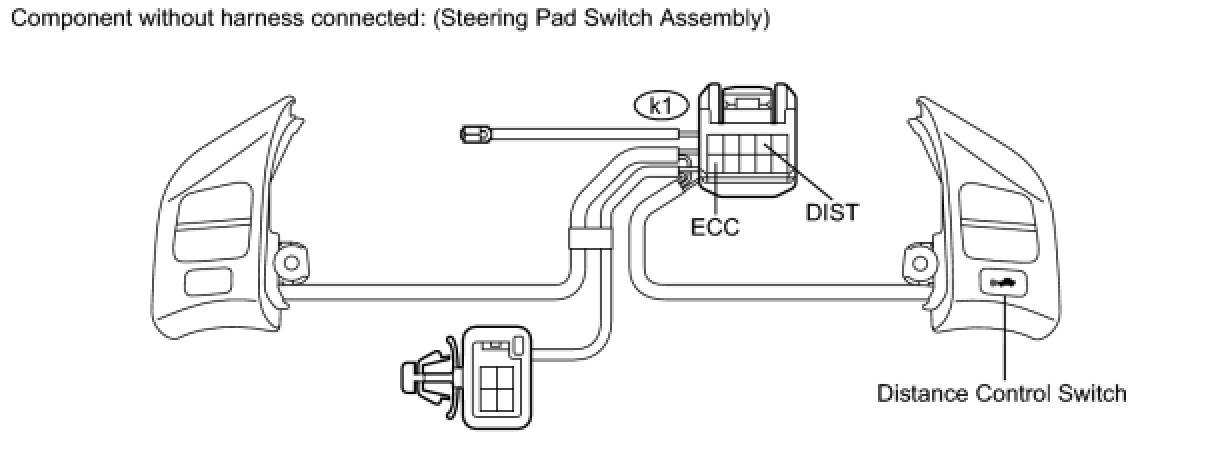 Component without harness connected: (Steering Pad Switch Assembly)

k1

ECC

DIST

Distance Control Switch