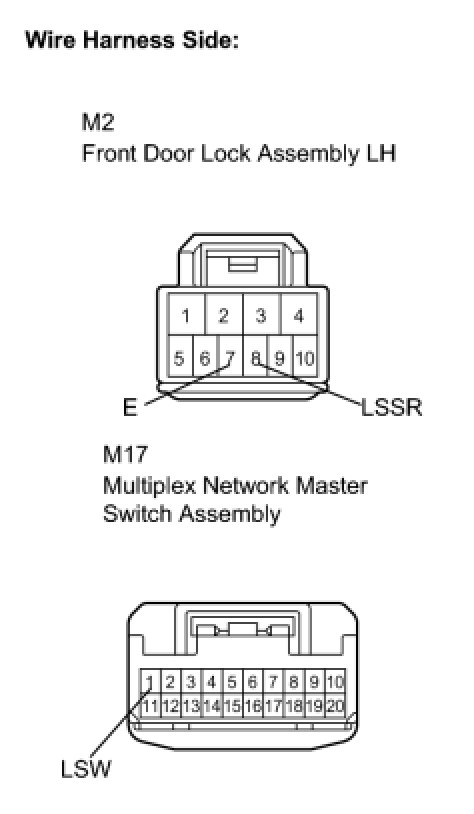 Wire Harness Side:

M2
Front Door Lock Assembly LH

1 2 3 4
5 6 7 8 9 10

E
LSSR

M17
Multiplex Network Master Switch Assembly

1 2 3 4 5 6 7 8 9 10
11 12 13 14 15 16 17 18 19 20

LSW