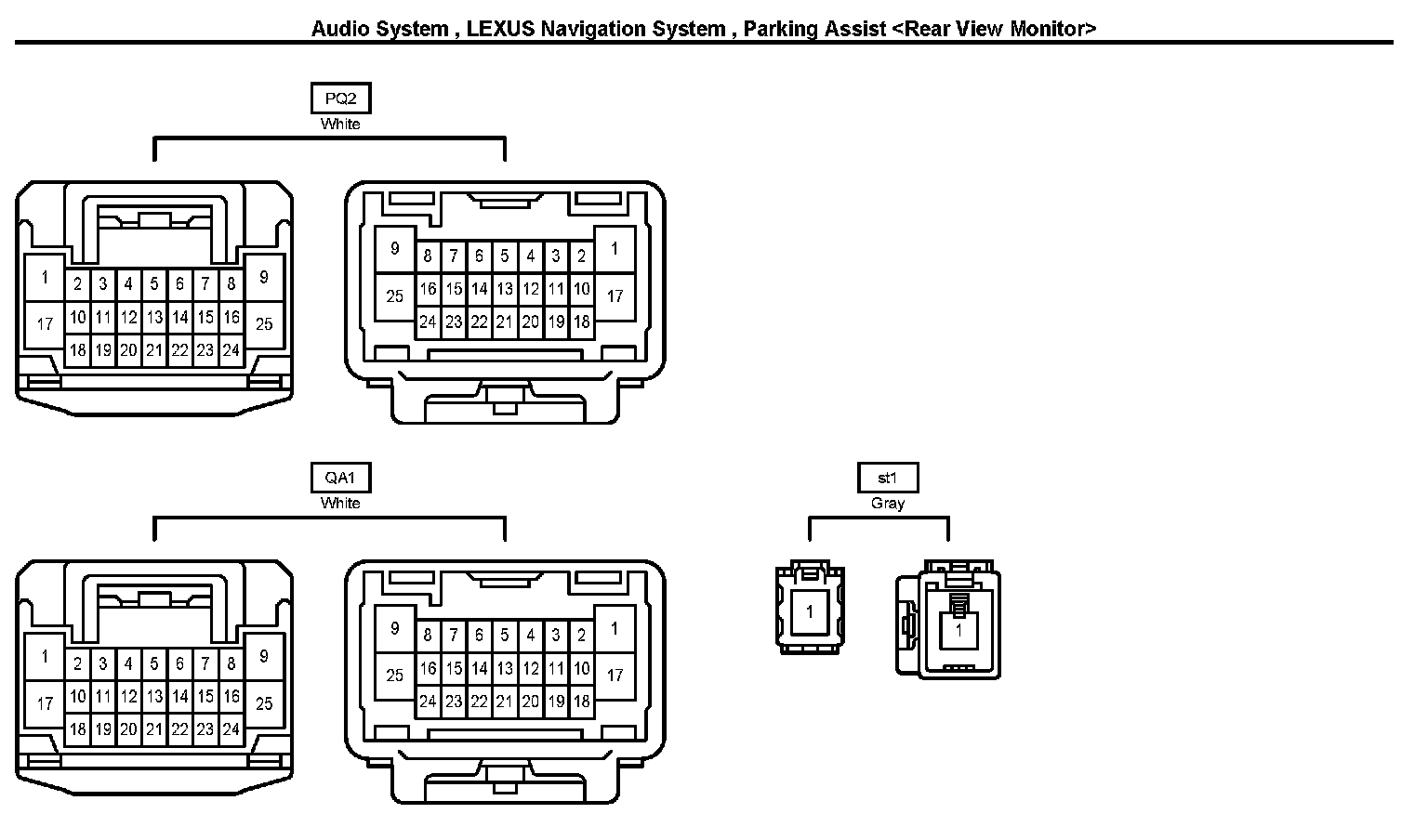 Audio System , LEXUS Navigation System , Parking Assist <Rear View Monitor>

PQ2
White

1 2 3 4 5 6 7 8 9
17 10 11 12 13 14 15 16 25
18 19 20 21 22 23 24

9 8 7 6 5 4 3 2 1
25 16 15 14 13 12 11 10 17
24 23 22 21 20 19 18

QA1
White

1 2 3 4 5 6 7 8 9
17 10 11 12 13 14 15 16 25
18 19 20 21 22 23 24

9 8 7 6 5 4 3 2 1
25 16 15 14 13 12 11 10 17
24 23 22 21 20 19 18

st1
Gray

1

1