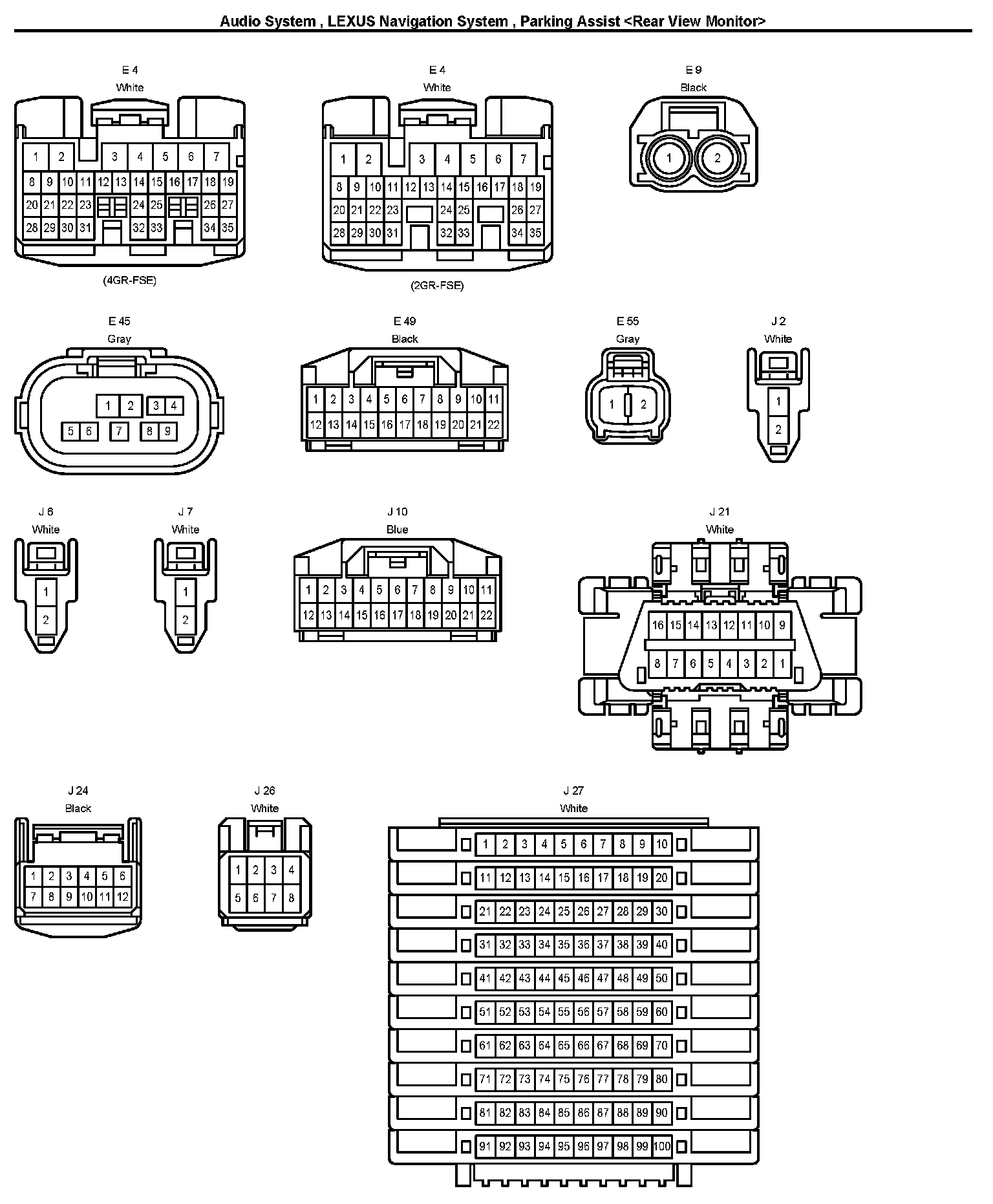 Audio System , LEXUS Navigation System , Parking Assist <Rear View Monitor>

E 4
White

1 2 3 4 5 6 7
8 9 10 11 12 13 14 15 16 17 18 19
20 21 22 23 24 25 26 27
28 29 30 31 32 33 34 35

(4GR-FSE)

E 4
White

1 2 3 4 5 6 7
8 9 10 11 12 13 14 15 16 17 18 19
20 21 22 23 24 25 26 27
28 29 30 31 32 33 34 35

(2GR-FSE)

E 9
Black

1 2

E 45
Gray

1 2 3 4
5 6 7 8 9

E 49
Black

1 2 3 4 5 6 7 8 9 10 11
12 13 14 15 16 17 18 19 20 21 22

E 55
Gray

1 2

J 2
White

1
2

J 6
White

1
2

J 7
White

1
2

J 10
Blue

1 2 3 4 5 6 7 8 9 10 11
12 13 14 15 16 17 18 19 20 21 22

J 21
White

16 15 14 13 12 11 10 9
8 7 6 5 4 3 2 1

J 24
Black

1 2 3 4 5 6
7 8 9 10 11 12

J 26
White

1 2 3 4
5 6 7 8

J 27
White

1 2 3 4 5 6 7 8 9 10
11 12 13 14 15 16 17 18 19 20
21 22 23 24 25 26 27 28 29 30
31 32 33 34 35 36 37 38 39 40
41 42 43 44 45 46 47 48 49 50
51 52 53 54 55 56 57 58 59 60
61 62 63 64 65 66 67 68 69 70
71 72 73 74 75 76 77 78 79 80
81 82 83 84 85 86 87 88 89 90
91 92 93 94 95 96 97 98 99 100