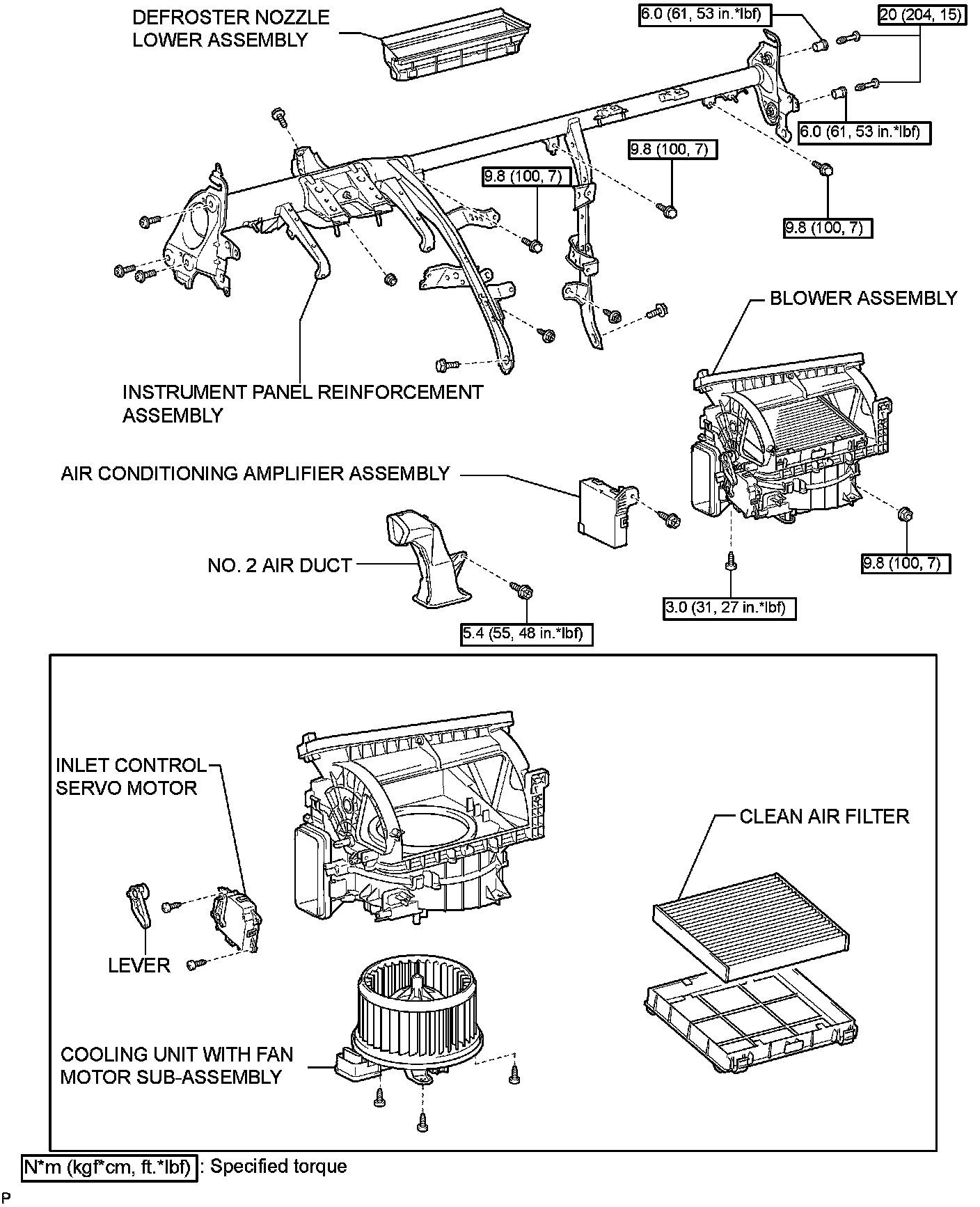 DEFROSTER NOZZLE LOWER ASSEMBLY

6.0 (61, 53 in.*lbf)

20 (204, 15)

6.0 (61, 53 in.*lbf)

9.8 (100, 7)

9.8 (100, 7)

9.8 (100, 7)

BLOWER ASSEMBLY

INSTRUMENT PANEL REINFORCEMENT ASSEMBLY

AIR CONDITIONING AMPLIFIER ASSEMBLY

NO. 2 AIR DUCT

9.8 (100, 7)

3.0 (31, 27 in.*lbf)

5.4 (55, 48 in.*lbf)

INLET CONTROL SERVO MOTOR

CLEAN AIR FILTER

LEVER

COOLING UNIT WITH FAN MOTOR SUB-ASSEMBLY

N*m (kgf*cm, ft.*lbf) : Specified torque

P