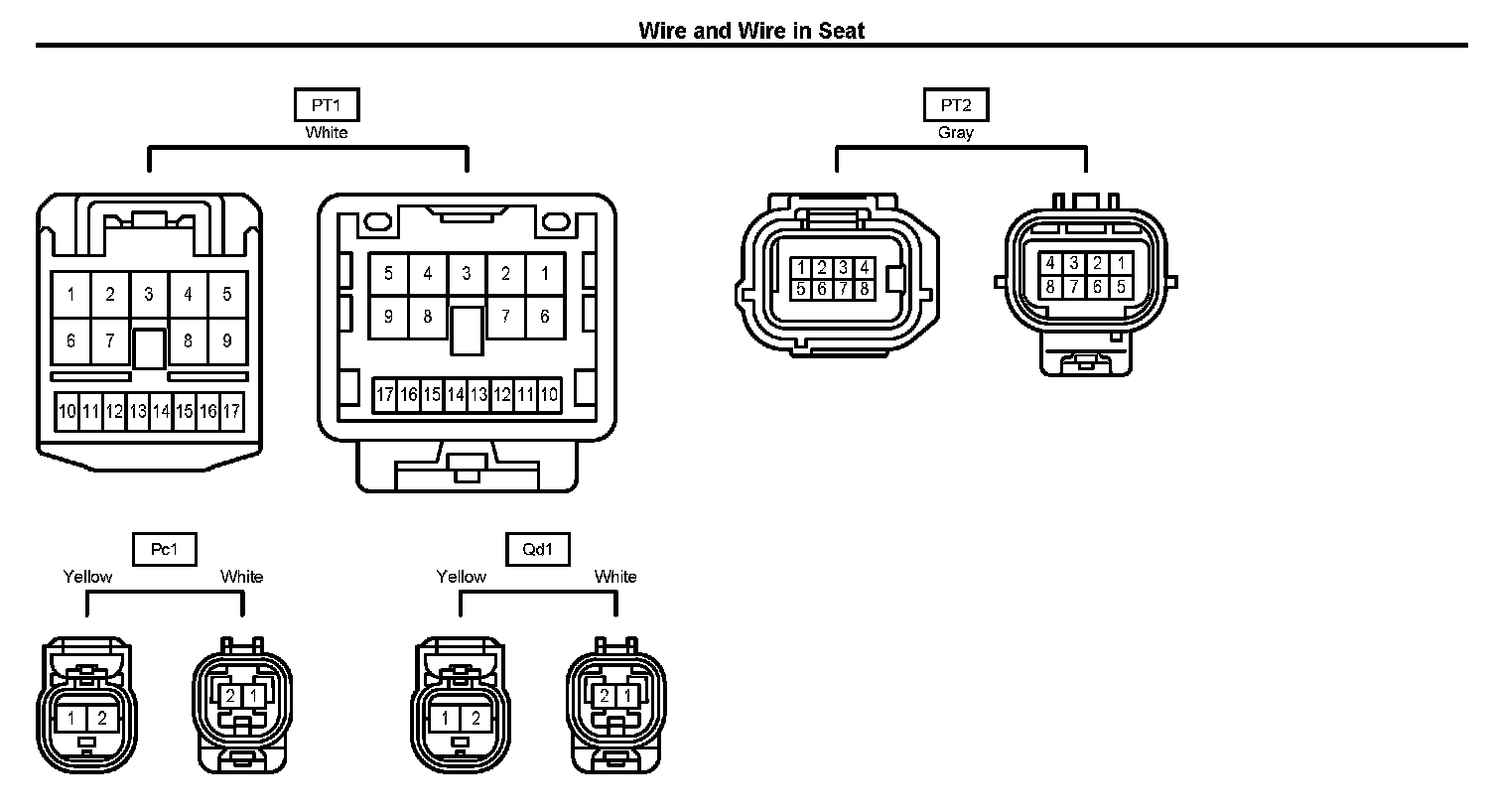 Wire and Wire in Seat

PT1
White

1 2 3 4 5
6 7 8 9
10 11 12 13 14 15 16 17

5 4 3 2 1
9 8 7 6
17 16 15 14 13 12 11 10

PT2
Gray

1 2 3 4
5 6 7 8

4 3 2 1
8 7 6 5

Pc1
Yellow
White

1 2

2 1

Qd1
Yellow
White

1 2

2 1