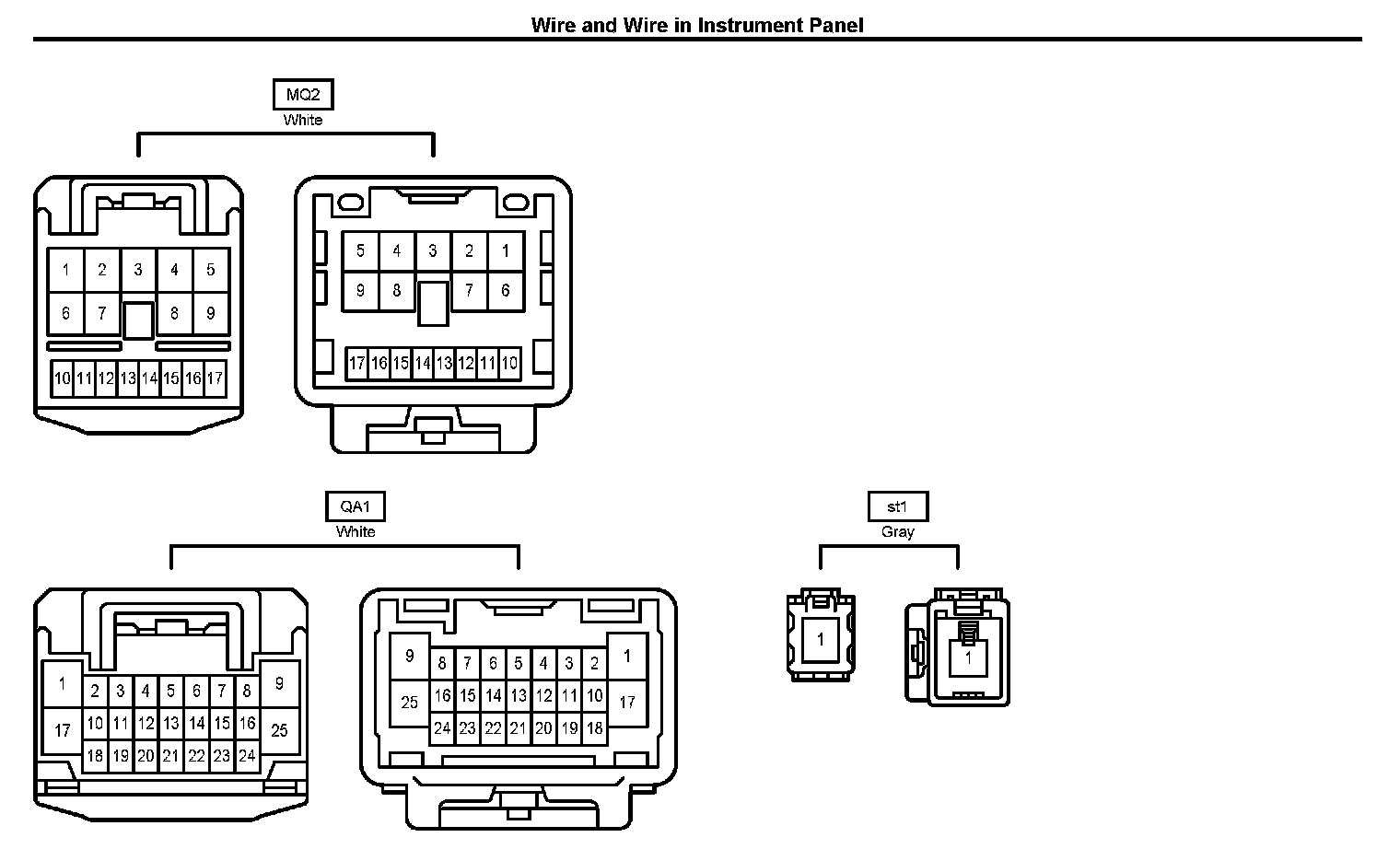 Wire and Wire in Instrument Panel

MQ2
White

1 2 3 4 5
6 7 8 9
10 11 12 13 14 15 16 17

5 4 3 2 1
9 8 7 6
17 16 15 14 13 12 11 10

QA1
White

1 2 3 4 5 6 7 8 9
17 10 11 12 13 14 15 16 25
18 19 20 21 22 23 24

9 8 7 6 5 4 3 2 1
25 16 15 14 13 12 11 10 17
24 23 22 21 20 19 18

st1
Gray

1

1