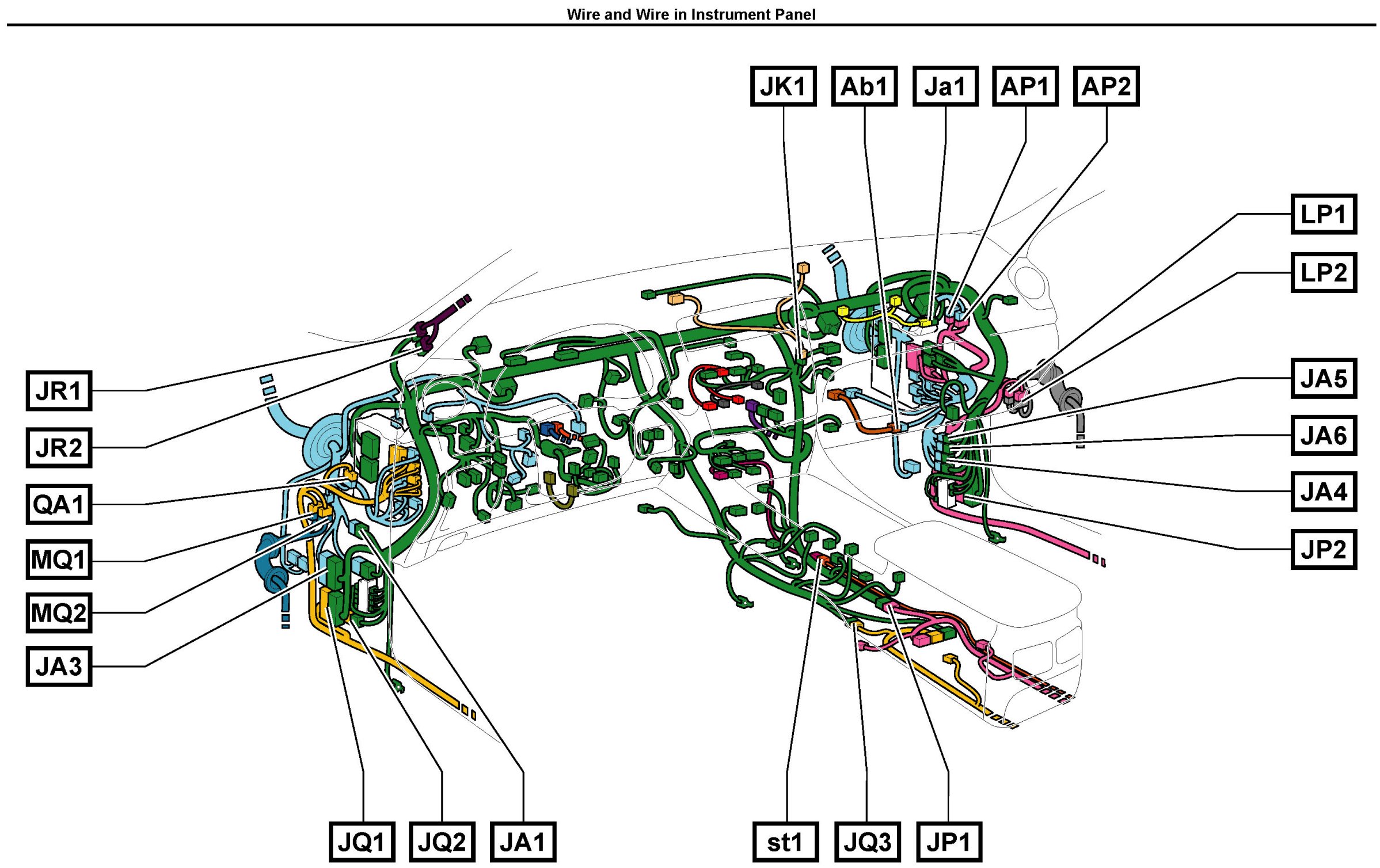 Wire and Wire in Instrument Panel

JK1
Ab1
Ja1
AP1
AP2
LP1
LP2
JA5
JA6
JA4
JP2
JR1
JR2
QA1
MQ1
MQ2
JA3
JQ1
JQ2
JA1
st1
JQ3
JP1