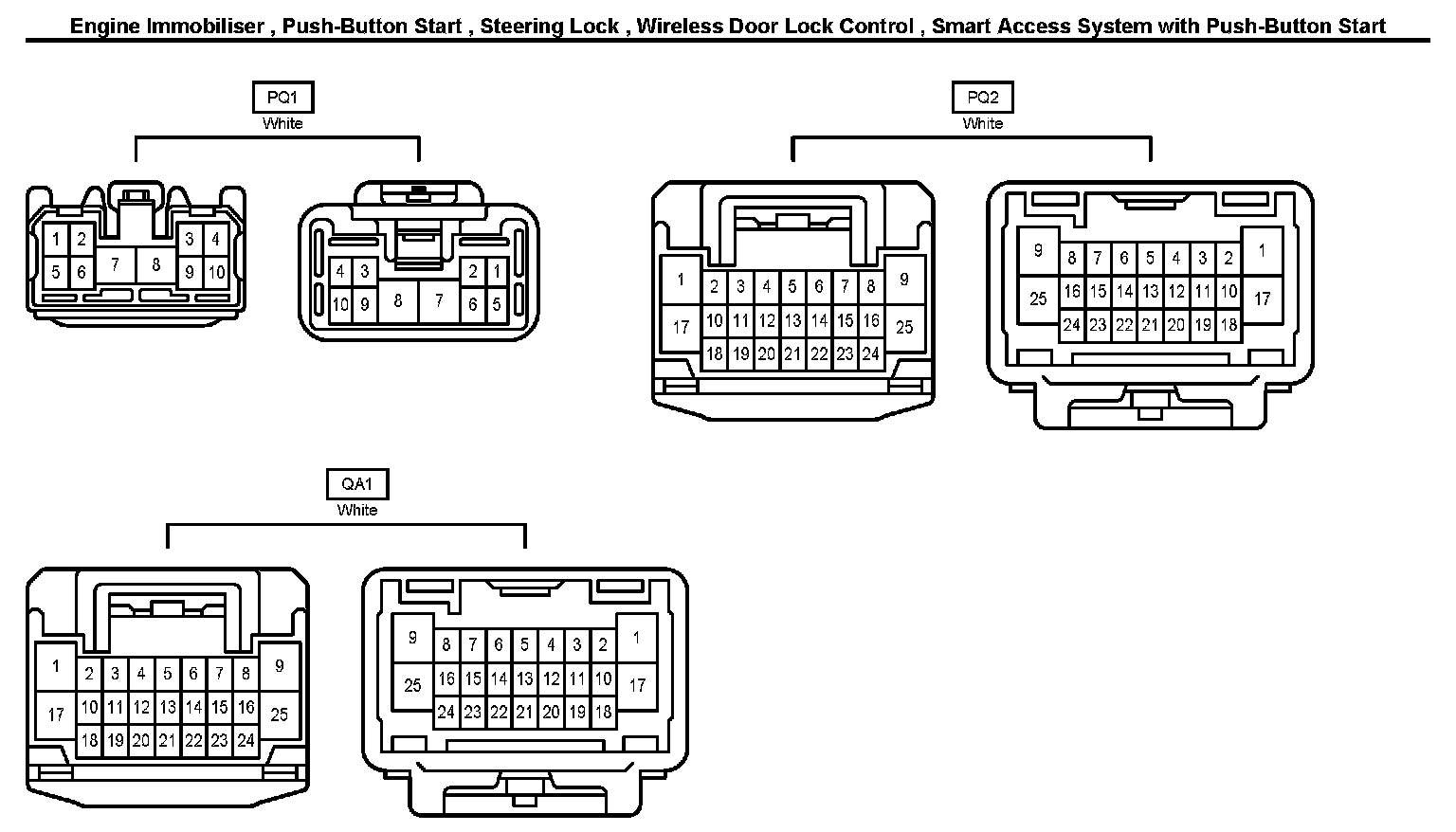 Engine Immobiliser , Push-Button Start , Steering Lock , Wireless Door Lock Control , Smart Access System with Push-Button Start

PQ1
White

1 2 3 4
5 6 7 8 9 10

4 3 2 1
10 9 8 7 6 5

PQ2
White

1 2 3 4 5 6 7 8 9
17 10 11 12 13 14 15 16 25
18 19 20 21 22 23 24

9 8 7 6 5 4 3 2 1
25 16 15 14 13 12 11 10 17
24 23 22 21 20 19 18

QA1
White

1 2 3 4 5 6 7 8 9
17 10 11 12 13 14 15 16 25
18 19 20 21 22 23 24

9 8 7 6 5 4 3 2 1
25 16 15 14 13 12 11 10 17
24 23 22 21 20 19 18