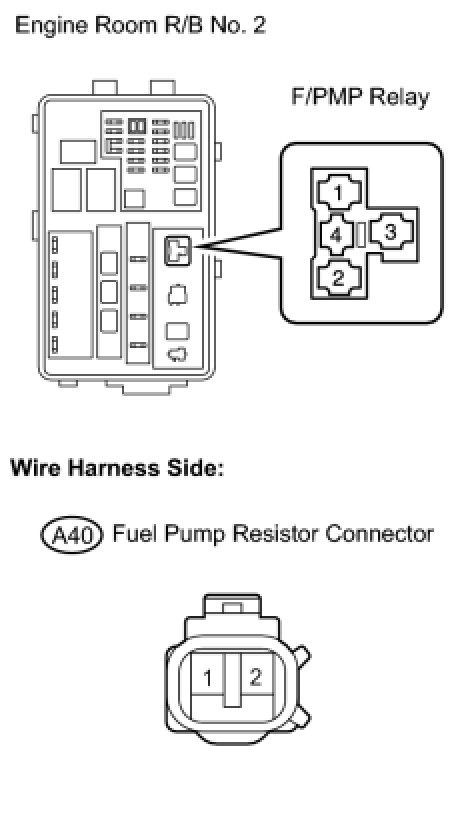 Engine Room R/B No. 2

F/PMP Relay

1
4
3
2

Wire Harness Side:

A40 Fuel Pump Resistor Connector

1 2