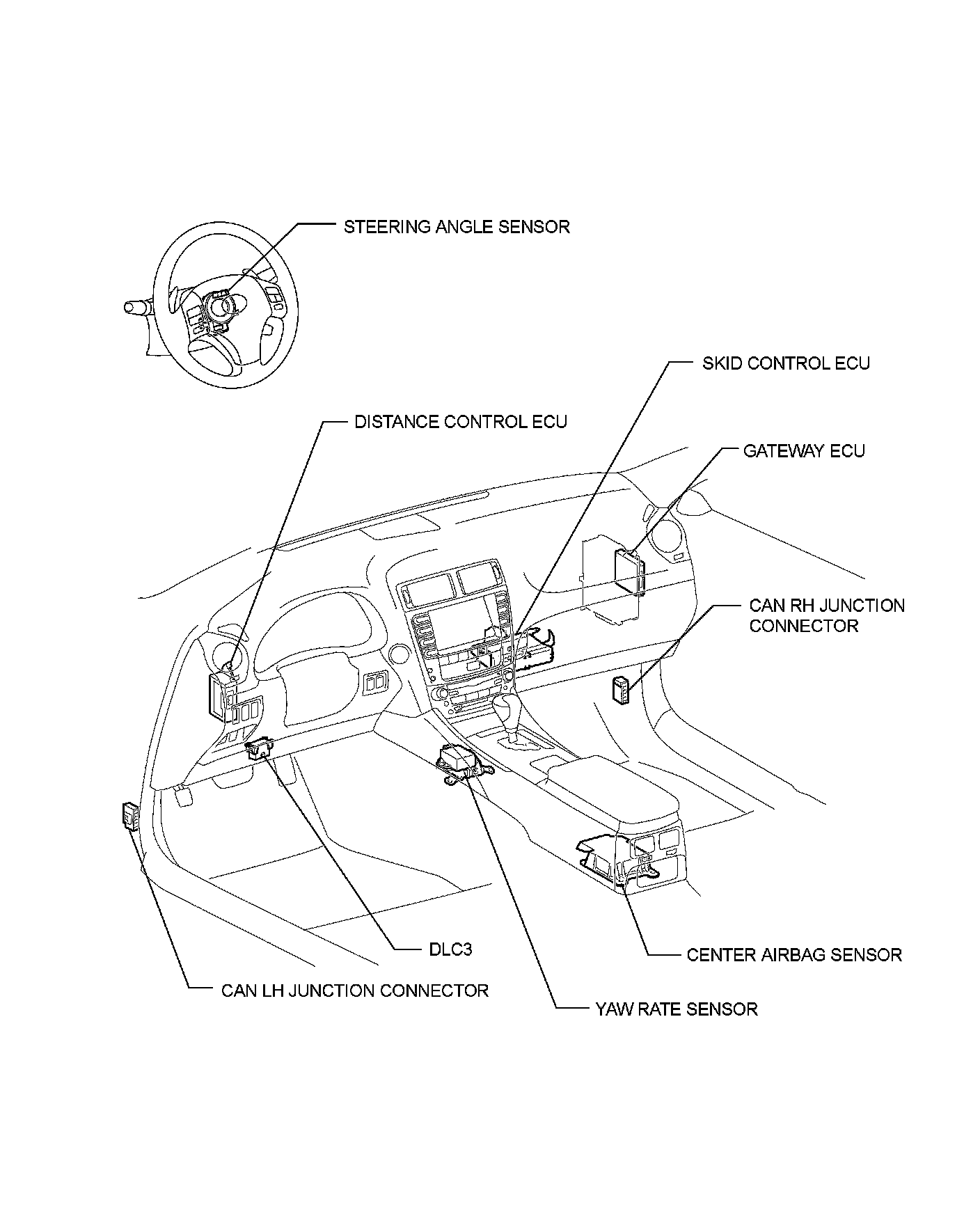 STEERING ANGLE SENSOR

SKID CONTROL ECU

DISTANCE CONTROL ECU

GATEWAY ECU

CAN RH JUNCTION CONNECTOR

DLC3

CENTER AIRBAG SENSOR

CAN LH JUNCTION CONNECTOR

YAW RATE SENSOR