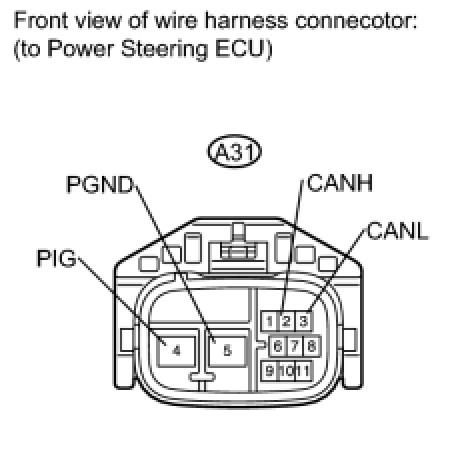 Front view of wire harness connecotor:
(to Power Steering ECU)

A31

PGND

CANH

CANL

PIG

1 2 3

4

5

6 7 8

9 10 11