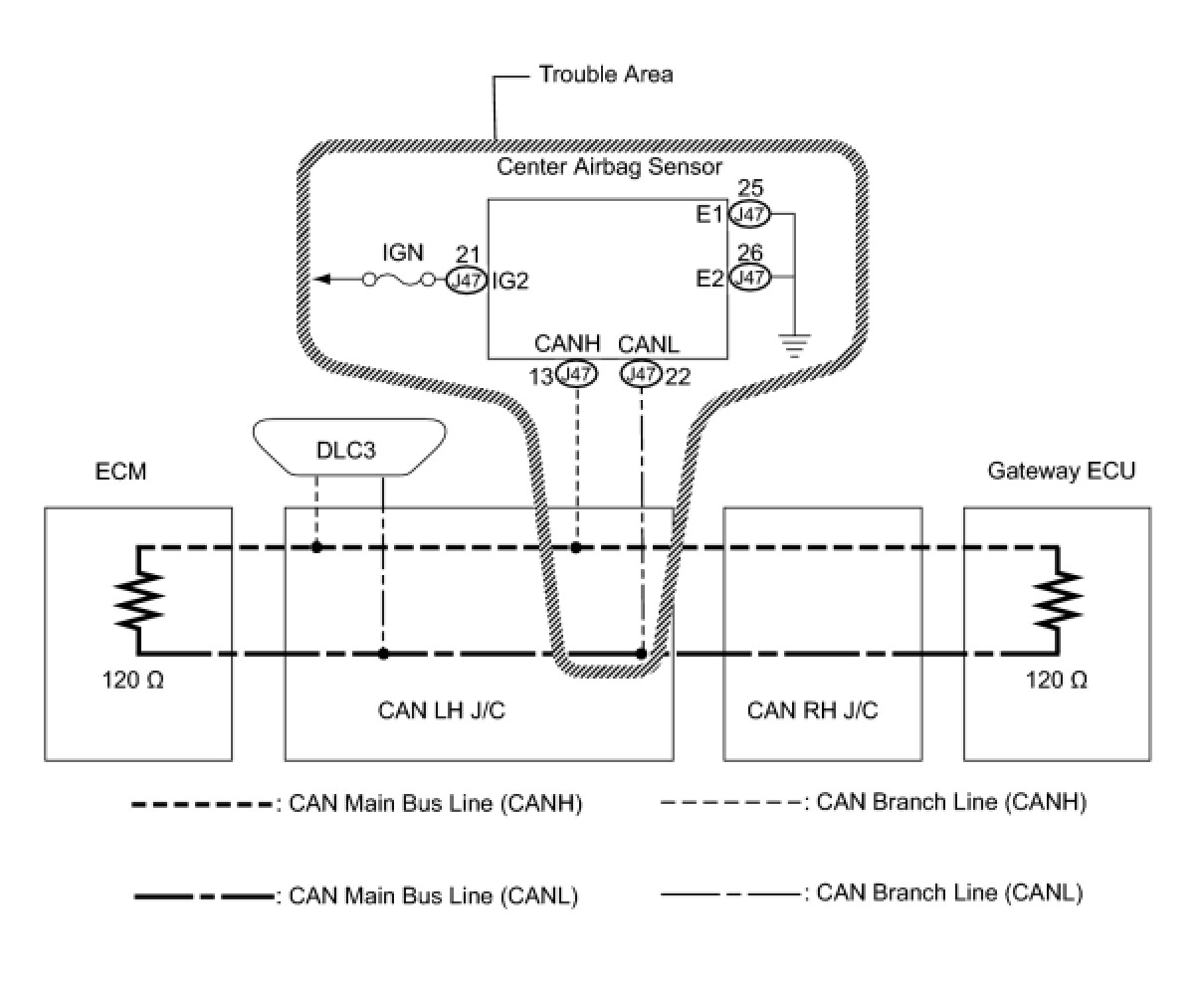 Trouble Area

Center Airbag Sensor

25
E1 J47

26
E2 J47

IGN
21
J47 IG2

CANH CANL
13 J47 J47 22

DLC3

ECM

Gateway ECU

120 Ω

120 Ω

CAN LH J/C

CAN RH J/C

: CAN Main Bus Line (CANH)

: CAN Branch Line (CANH)

: CAN Main Bus Line (CANL)

: CAN Branch Line (CANL)