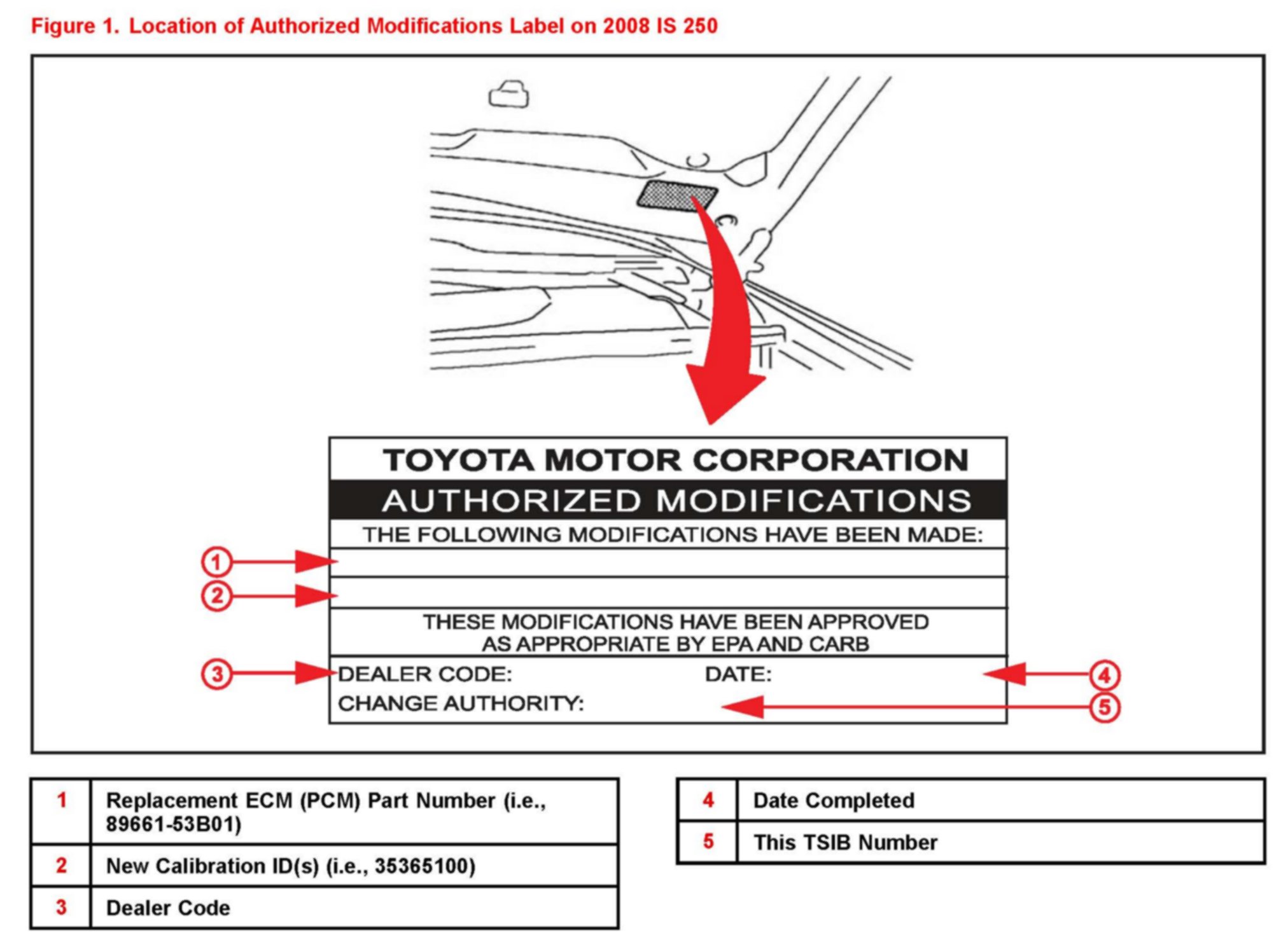 Figure 1. Location of Authorized Modifications Label on 2008 IS 250

TOYOTA MOTOR CORPORATION
AUTHORIZED MODIFICATIONS
THE FOLLOWING MODIFICATIONS HAVE BEEN MADE:

1
2

THESE MODIFICATIONS HAVE BEEN APPROVED AS APPROPRIATE BY EPA AND CARB

3
DEALER CODE: DATE:
4
CHANGE AUTHORITY:
5

| 1 | Replacement ECM (PCM) Part Number (i.e., 89661-53B01) |
|---|---|
| 2 | New Calibration ID(s) (i.e., 35365100) |
| 3 | Dealer Code |

| 4 | Date Completed |
|---|---|
| 5 | This TSIB Number |