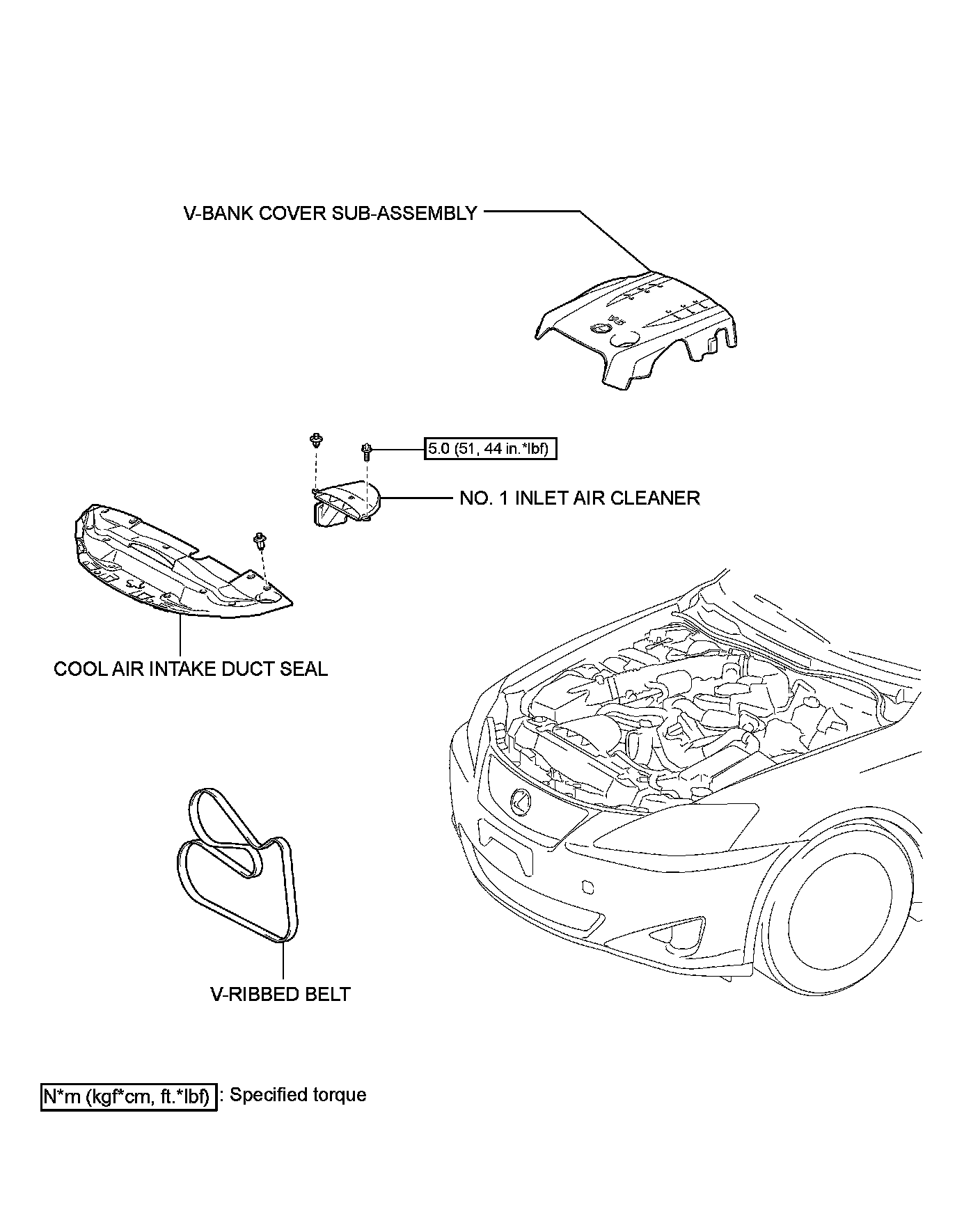 V-BANK COVER SUB-ASSEMBLY

5.0 (51, 44 in.*lbf)

NO. 1 INLET AIR CLEANER

COOL AIR INTAKE DUCT SEAL

V-RIBBED BELT

N*m (kgf*cm, ft.*lbf) : Specified torque