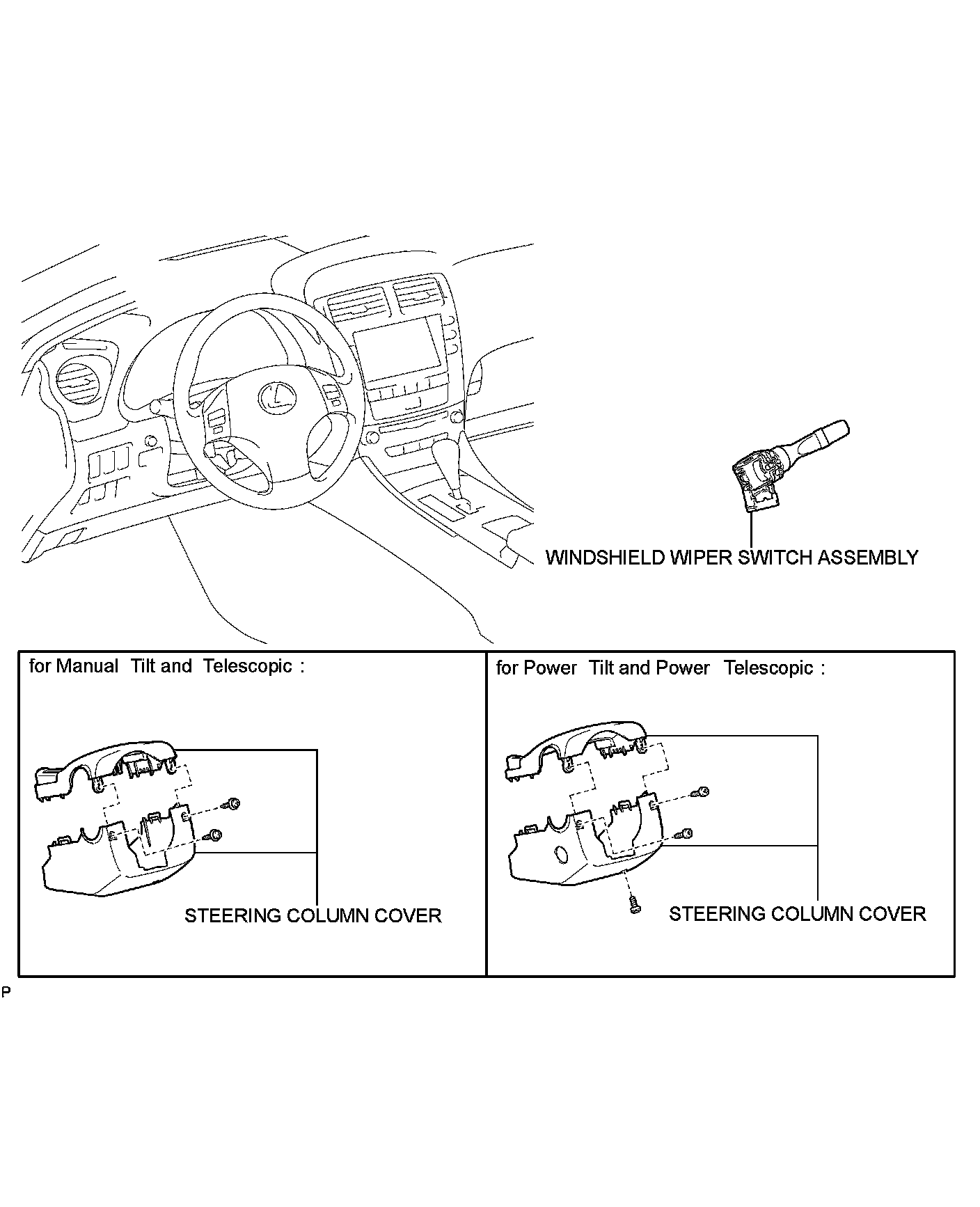 WINDSHIELD WIPER SWITCH ASSEMBLY

for Manual Tilt and Telescopic :

STEERING COLUMN COVER

for Power Tilt and Power Telescopic :

STEERING COLUMN COVER

P