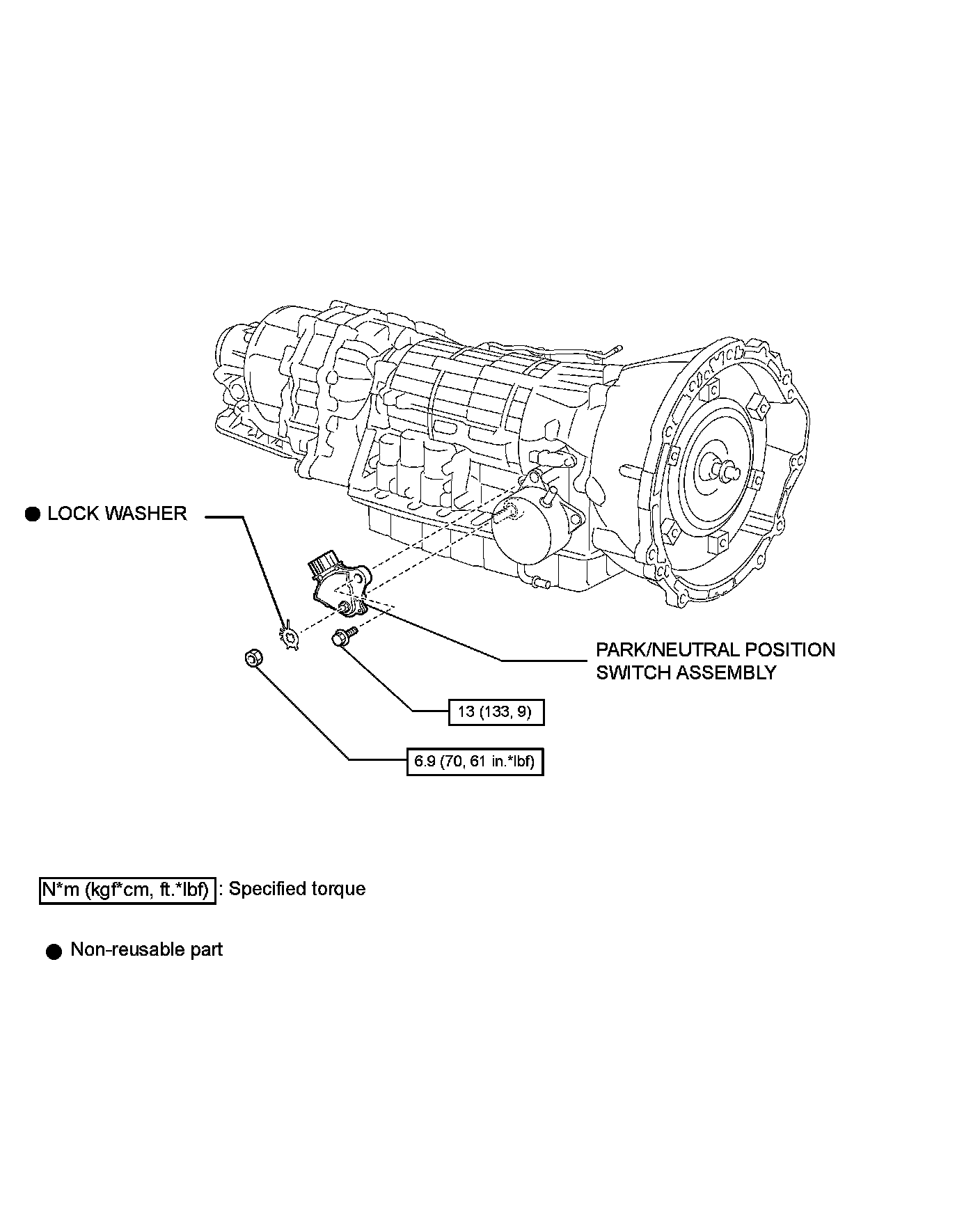 ● LOCK WASHER

PARK/NEUTRAL POSITION SWITCH ASSEMBLY

13 (133, 9)

6.9 (70, 61 in.*lbf)

N*m (kgf*cm, ft.*lbf) : Specified torque

● Non-reusable part