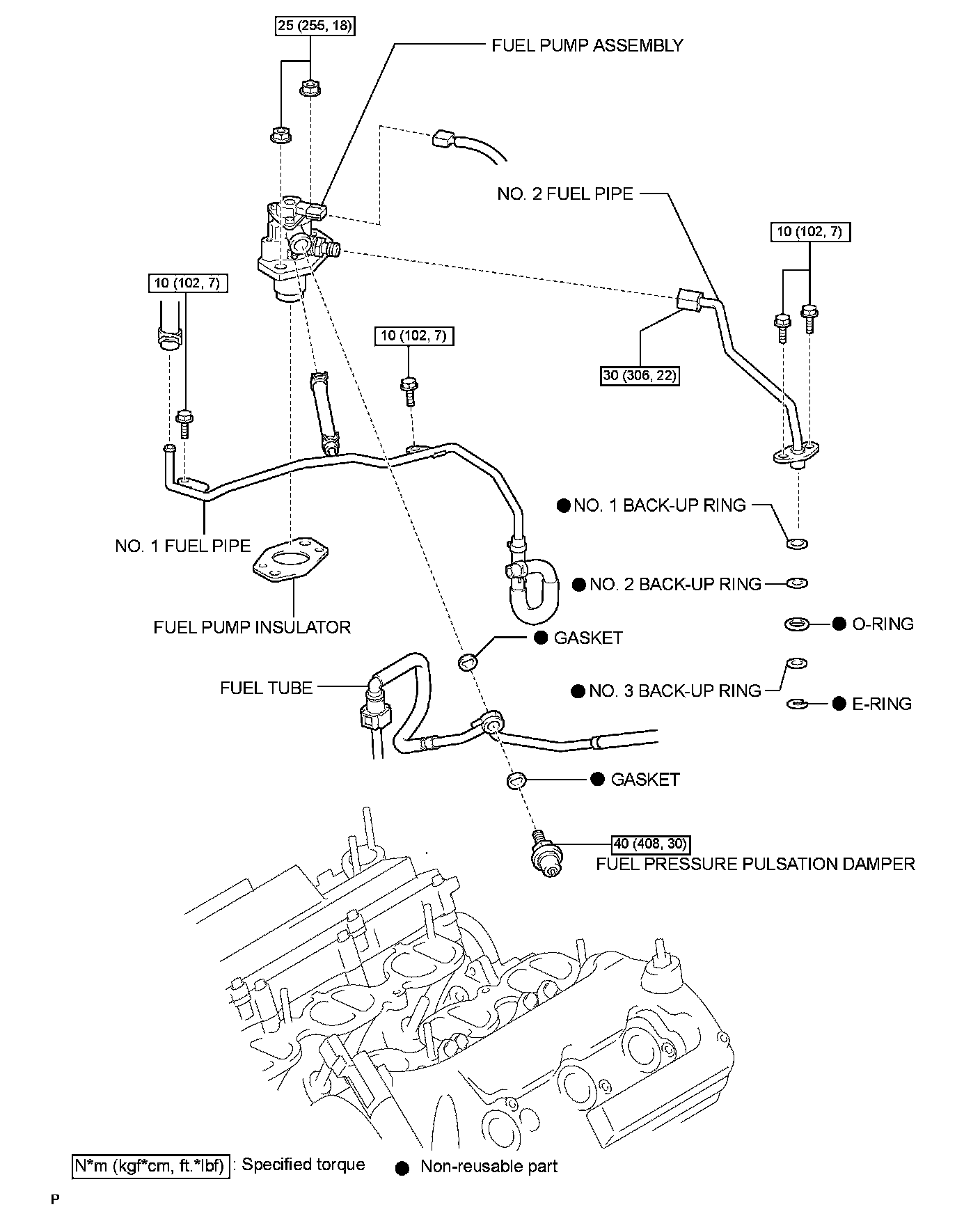 25 (255, 18)

FUEL PUMP ASSEMBLY

NO. 2 FUEL PIPE

10 (102, 7)

10 (102, 7)

10 (102, 7)

30 (306, 22)

● NO. 1 BACK-UP RING

NO. 1 FUEL PIPE

● NO. 2 BACK-UP RING

● O-RING

FUEL PUMP INSULATOR

● GASKET

FUEL TUBE

● NO. 3 BACK-UP RING

● E-RING

● GASKET

40 (408, 30)

FUEL PRESSURE PULSATION DAMPER

N*m (kgf*cm, ft.*lbf) : Specified torque

● Non-reusable part

P