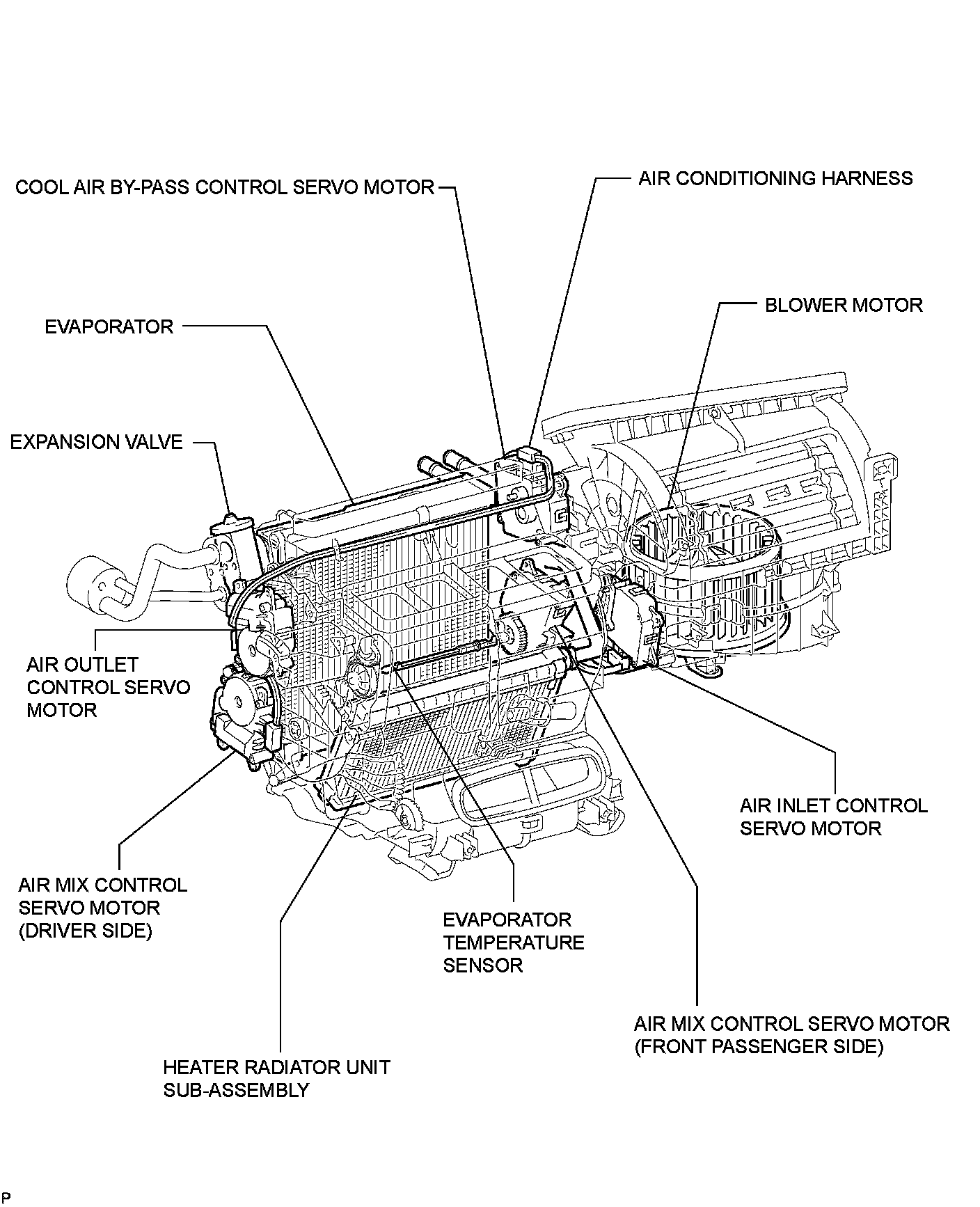 COOL AIR BY-PASS CONTROL SERVO MOTOR

AIR CONDITIONING HARNESS

BLOWER MOTOR

EVAPORATOR

EXPANSION VALVE

AIR OUTLET CONTROL SERVO MOTOR

AIR INLET CONTROL SERVO MOTOR

AIR MIX CONTROL SERVO MOTOR (DRIVER SIDE)

EVAPORATOR TEMPERATURE SENSOR

AIR MIX CONTROL SERVO MOTOR (FRONT PASSENGER SIDE)

HEATER RADIATOR UNIT SUB-ASSEMBLY

P