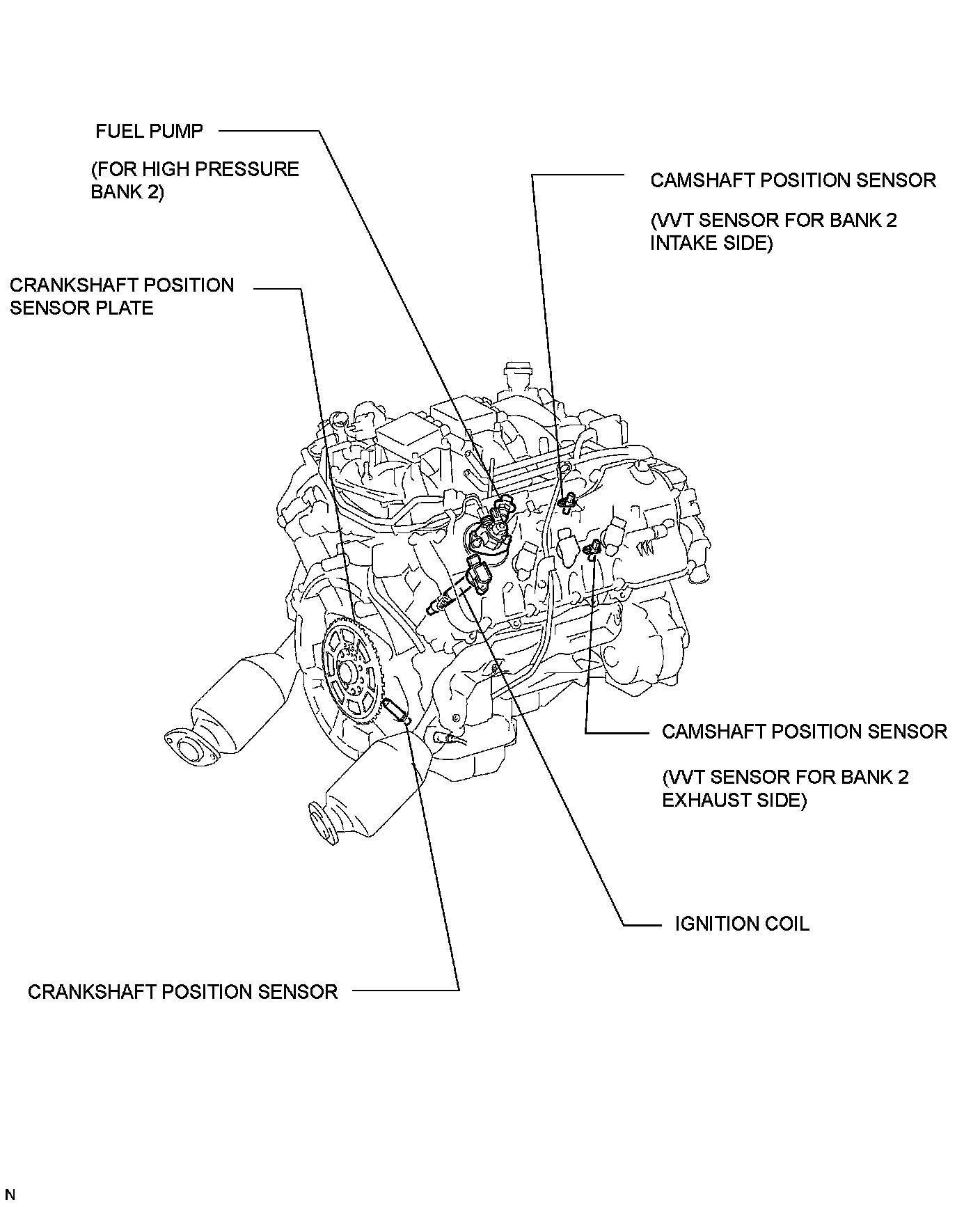 FUEL PUMP

(FOR HIGH PRESSURE BANK 2)

CAMSHAFT POSITION SENSOR

(VVT SENSOR FOR BANK 2 INTAKE SIDE)

CRANKSHAFT POSITION SENSOR PLATE

CAMSHAFT POSITION SENSOR

(VVT SENSOR FOR BANK 2 EXHAUST SIDE)

IGNITION COIL

CRANKSHAFT POSITION SENSOR

N