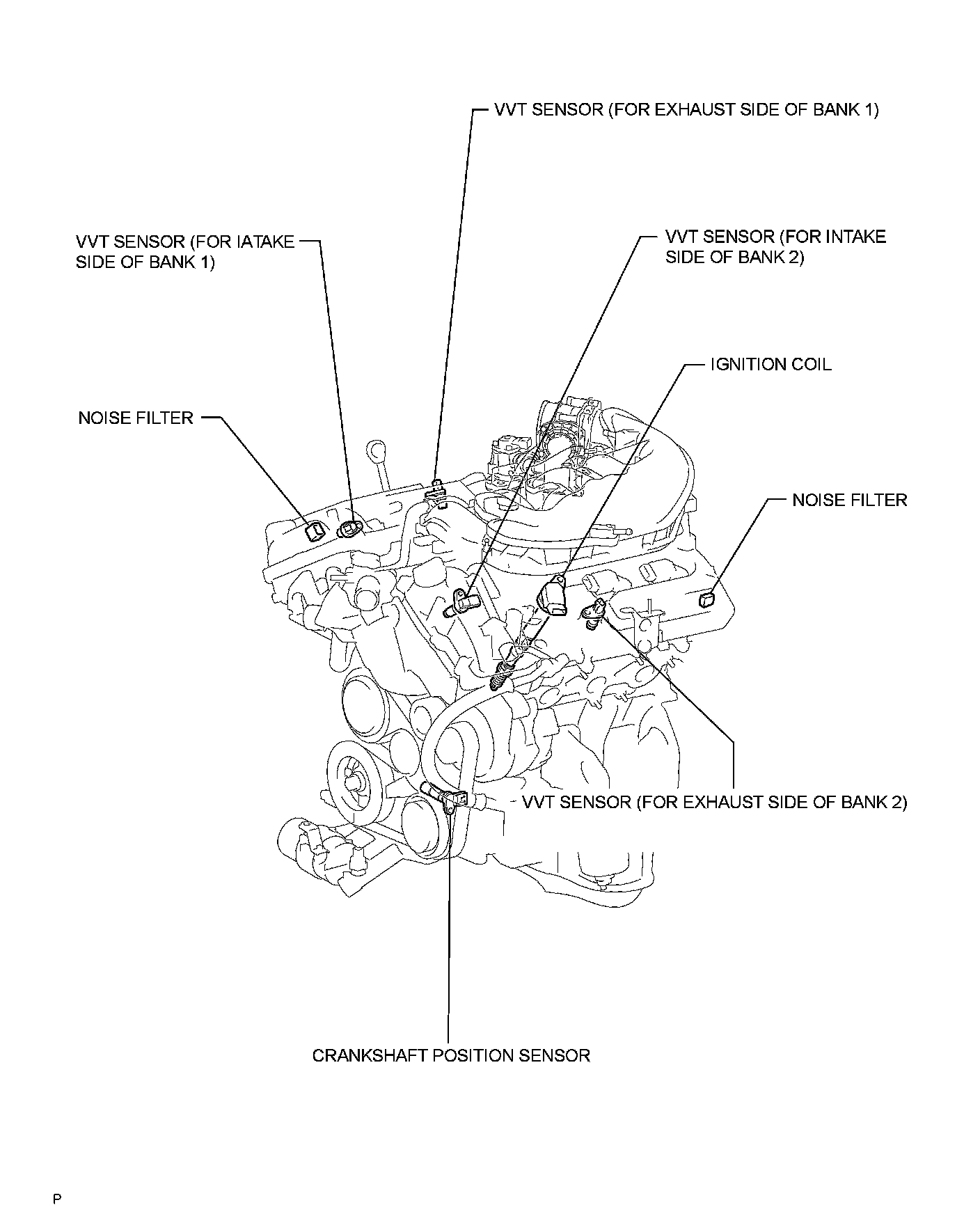 VVT SENSOR (FOR EXHAUST SIDE OF BANK 1)

VVT SENSOR (FOR IATAKE SIDE OF BANK 1)

VVT SENSOR (FOR INTAKE SIDE OF BANK 2)

IGNITION COIL

NOISE FILTER

NOISE FILTER

VVT SENSOR (FOR EXHAUST SIDE OF BANK 2)

CRANKSHAFT POSITION SENSOR

P