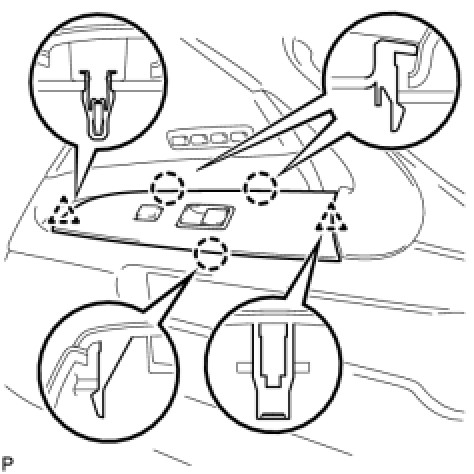 P