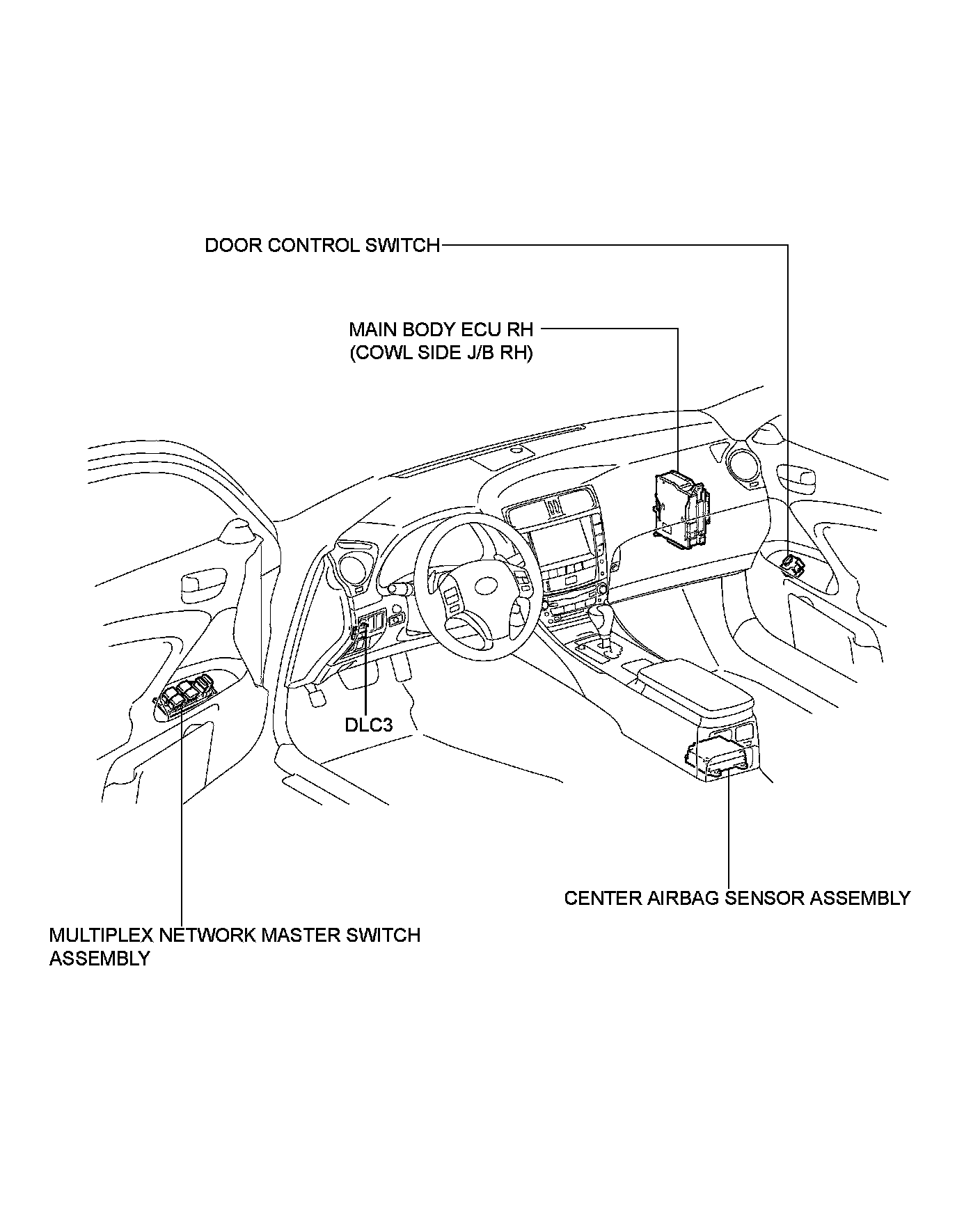 DOOR CONTROL SWITCH

MAIN BODY ECU RH
(COWL SIDE J/B RH)

DLC3

CENTER AIRBAG SENSOR ASSEMBLY

MULTIPLEX NETWORK MASTER SWITCH ASSEMBLY