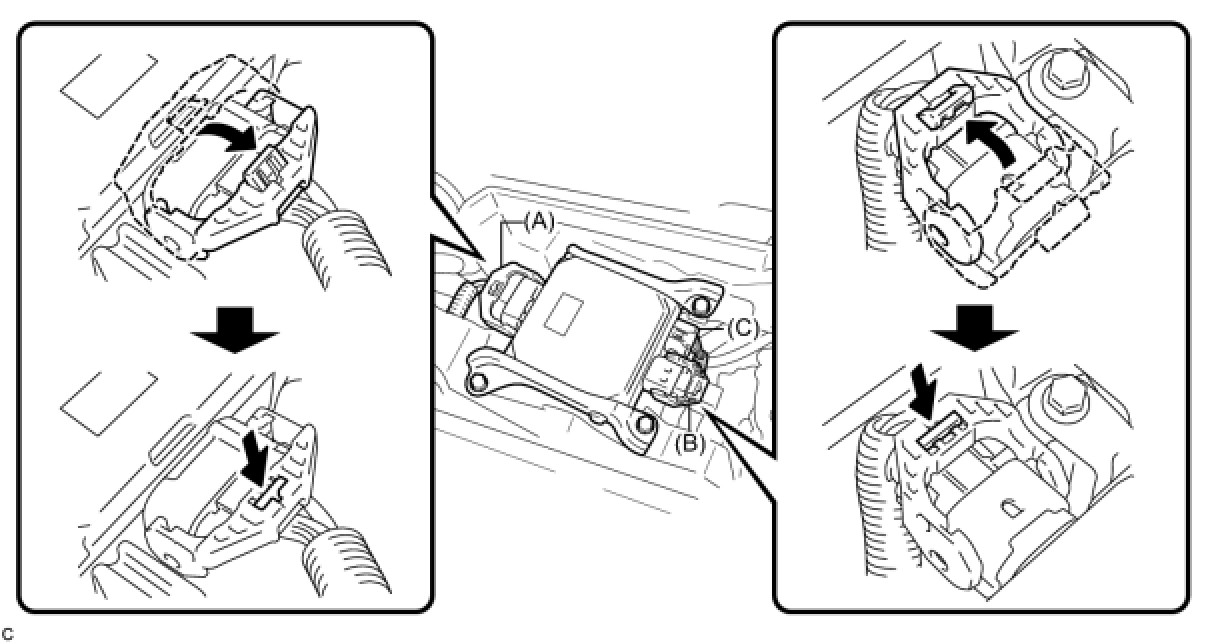 (A)

(C)

(B)

C