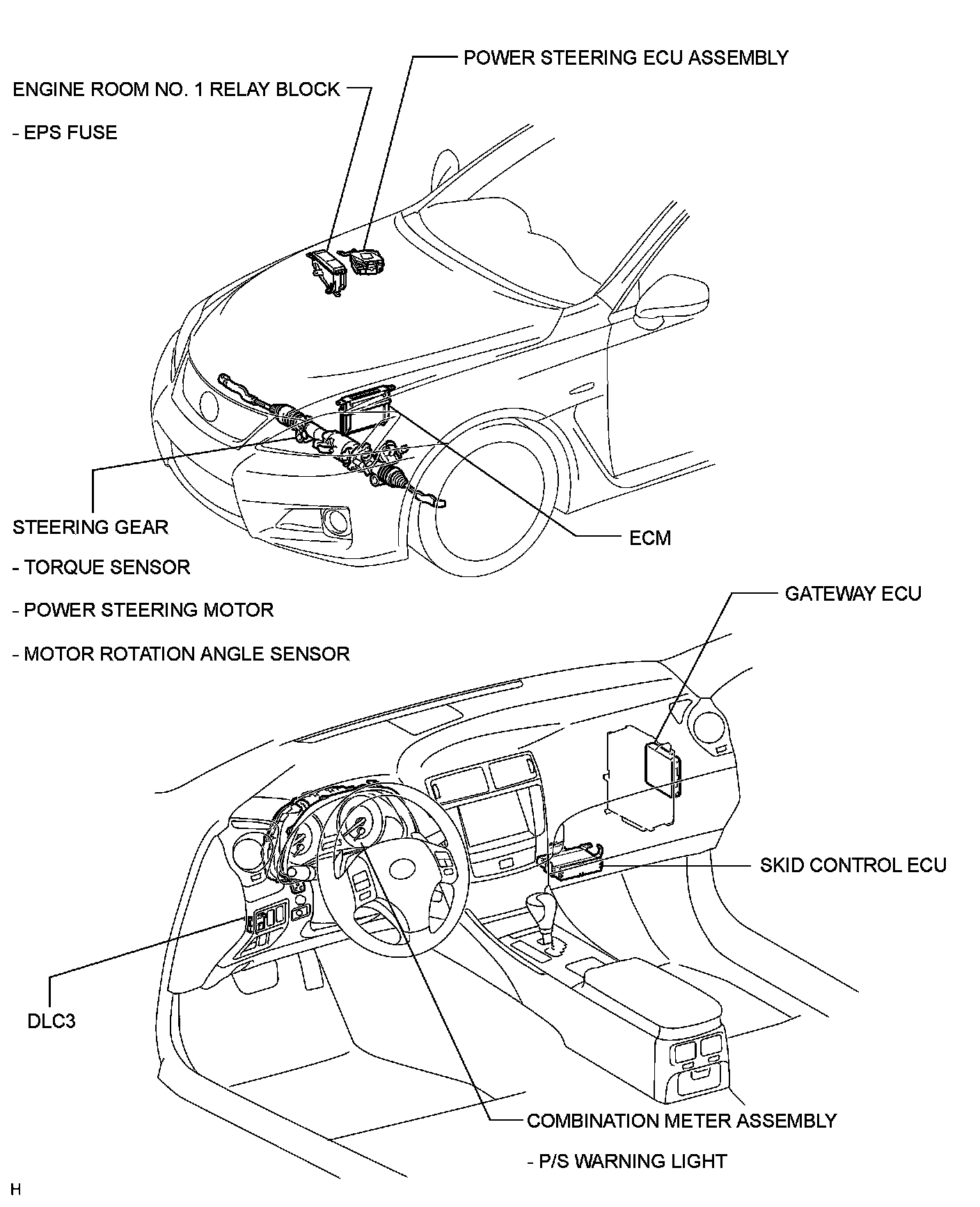 POWER STEERING ECU ASSEMBLY

ENGINE ROOM NO. 1 RELAY BLOCK

- EPS FUSE

STEERING GEAR

- TORQUE SENSOR

- POWER STEERING MOTOR

- MOTOR ROTATION ANGLE SENSOR

ECM

GATEWAY ECU

SKID CONTROL ECU

DLC3

COMBINATION METER ASSEMBLY

- P/S WARNING LIGHT

H