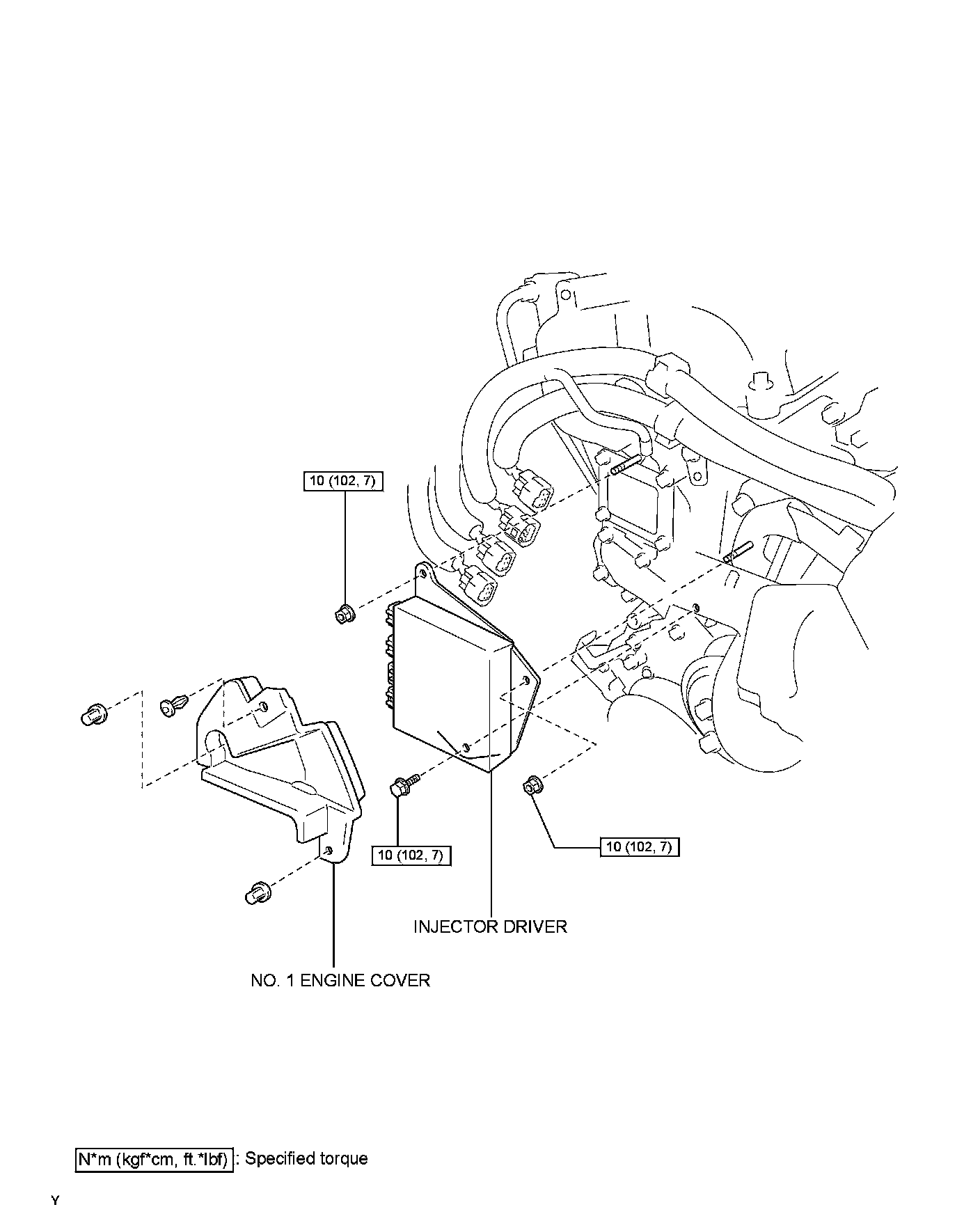 10 (102, 7)

10 (102, 7)

10 (102, 7)

INJECTOR DRIVER

NO. 1 ENGINE COVER

N*m (kgf*cm, ft.*lbf) : Specified torque

Y