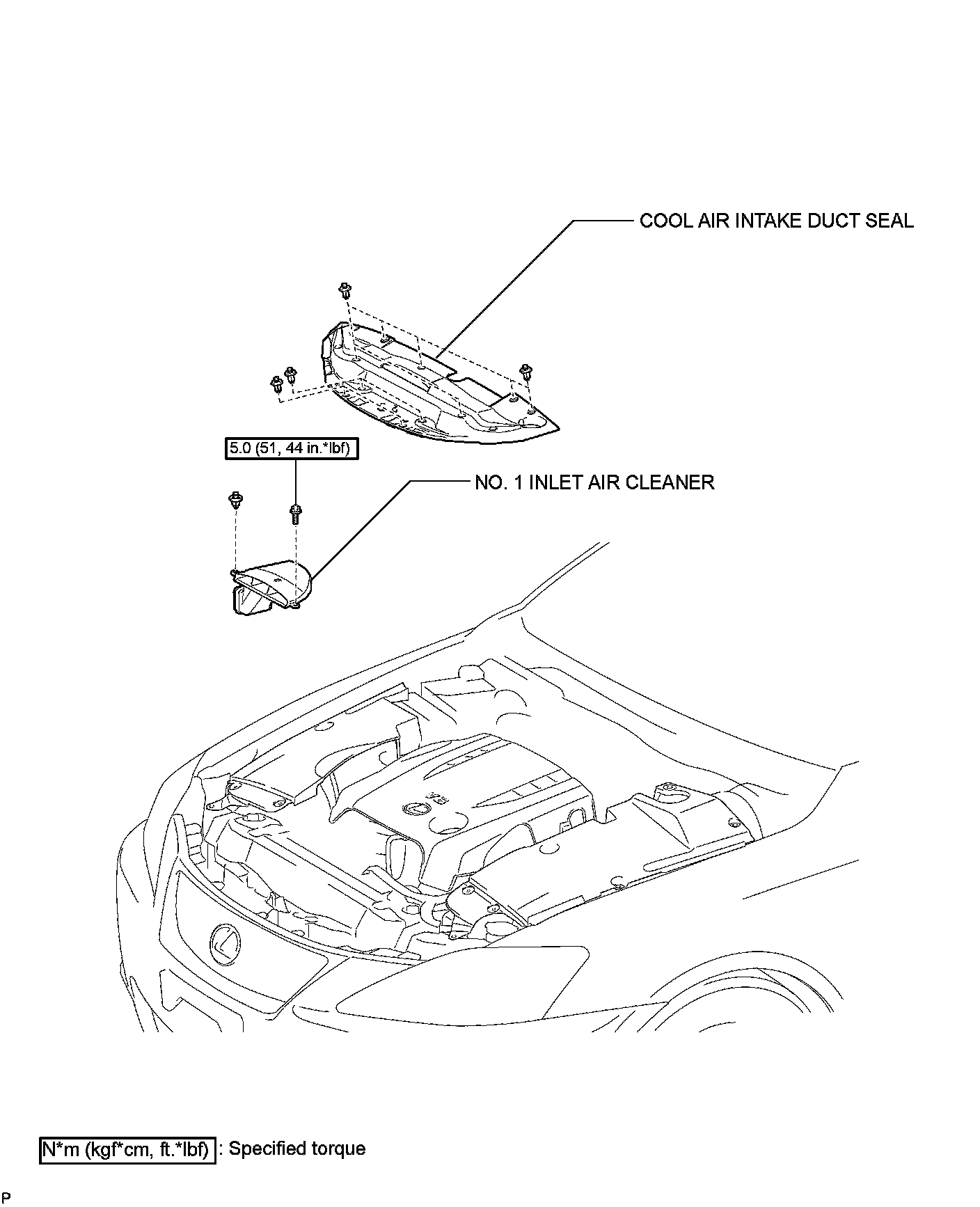 COOL AIR INTAKE DUCT SEAL

5.0 (51, 44 in.*lbf)

NO. 1 INLET AIR CLEANER

V6

N*m (kgf*cm, ft.*lbf) : Specified torque

P