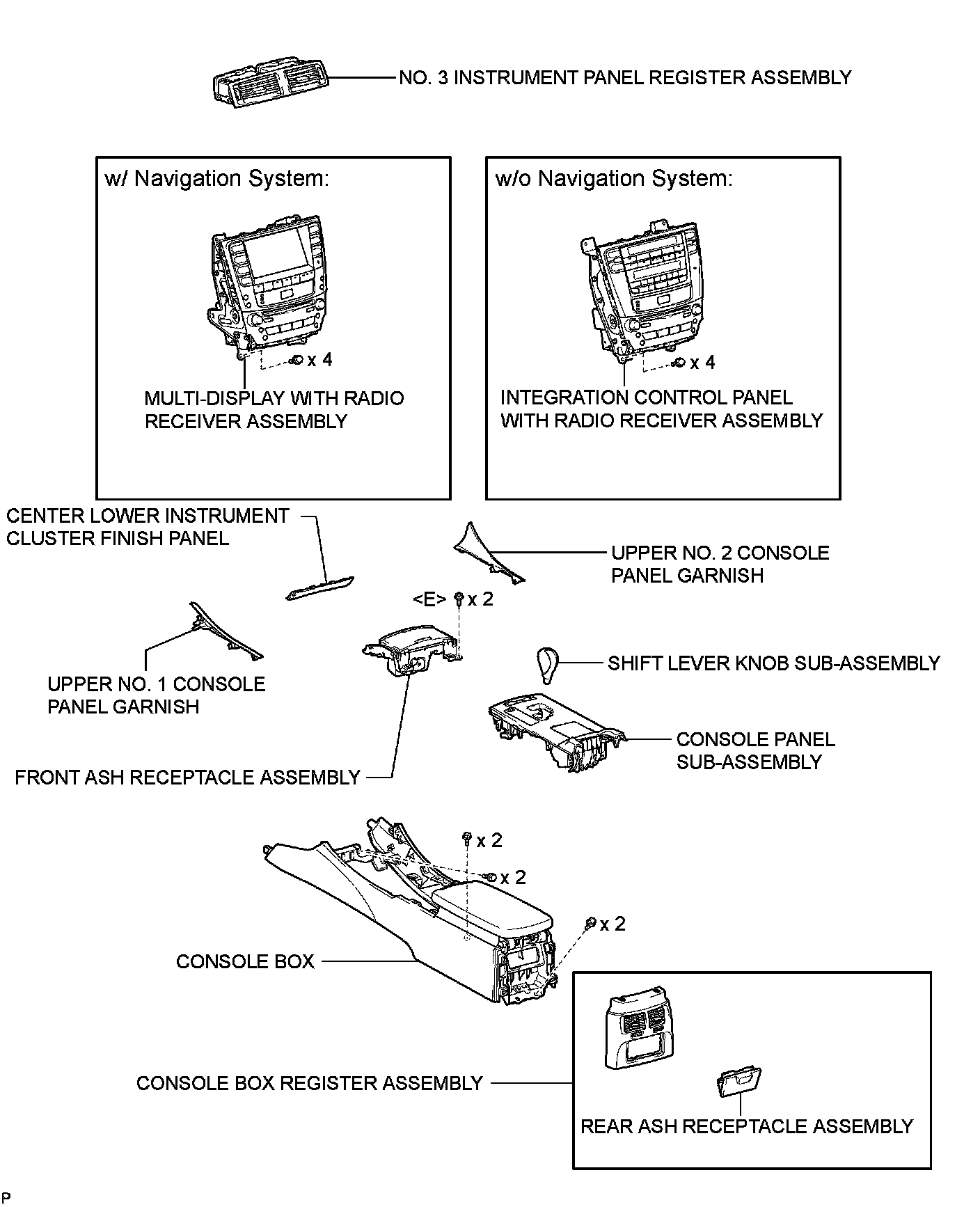 NO. 3 INSTRUMENT PANEL REGISTER ASSEMBLY

w/ Navigation System:

x 4

MULTI-DISPLAY WITH RADIO RECEIVER ASSEMBLY

w/o Navigation System:

x 4

INTEGRATION CONTROL PANEL WITH RADIO RECEIVER ASSEMBLY

CENTER LOWER INSTRUMENT CLUSTER FINISH PANEL

UPPER NO. 2 CONSOLE PANEL GARNISH

<E> x 2

UPPER NO. 1 CONSOLE PANEL GARNISH

SHIFT LEVER KNOB SUB-ASSEMBLY

CONSOLE PANEL SUB-ASSEMBLY

FRONT ASH RECEPTACLE ASSEMBLY

x 2

x 2

x 2

CONSOLE BOX

CONSOLE BOX REGISTER ASSEMBLY

REAR ASH RECEPTACLE ASSEMBLY

P