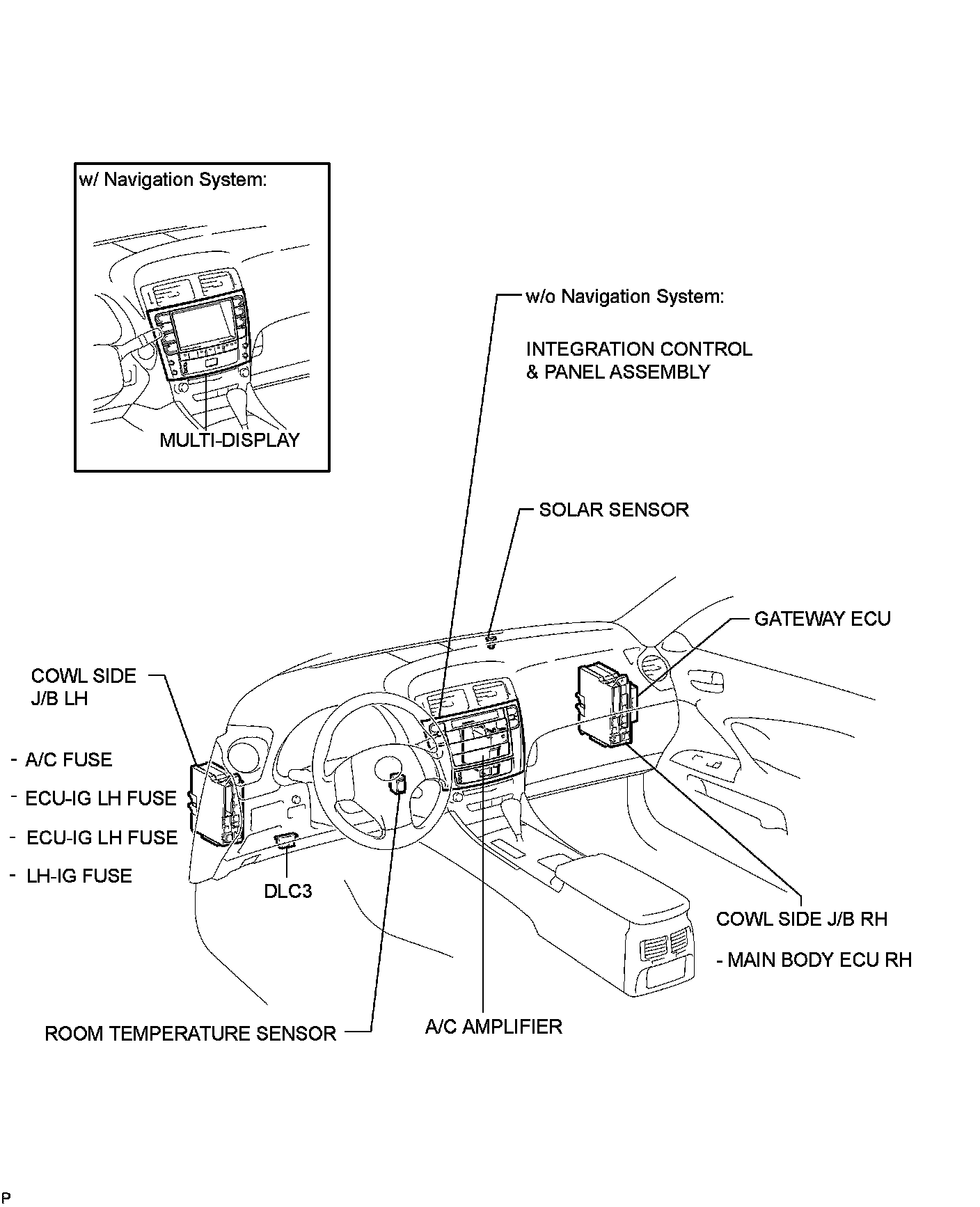 w/ Navigation System:

MULTI-DISPLAY

w/o Navigation System:

INTEGRATION CONTROL & PANEL ASSEMBLY

SOLAR SENSOR

GATEWAY ECU

COWL SIDE J/B LH

- A/C FUSE

- ECU-IG LH FUSE

- ECU-IG LH FUSE

- LH-IG FUSE

DLC3

COWL SIDE J/B RH

- MAIN BODY ECU RH

ROOM TEMPERATURE SENSOR

A/C AMPLIFIER

P