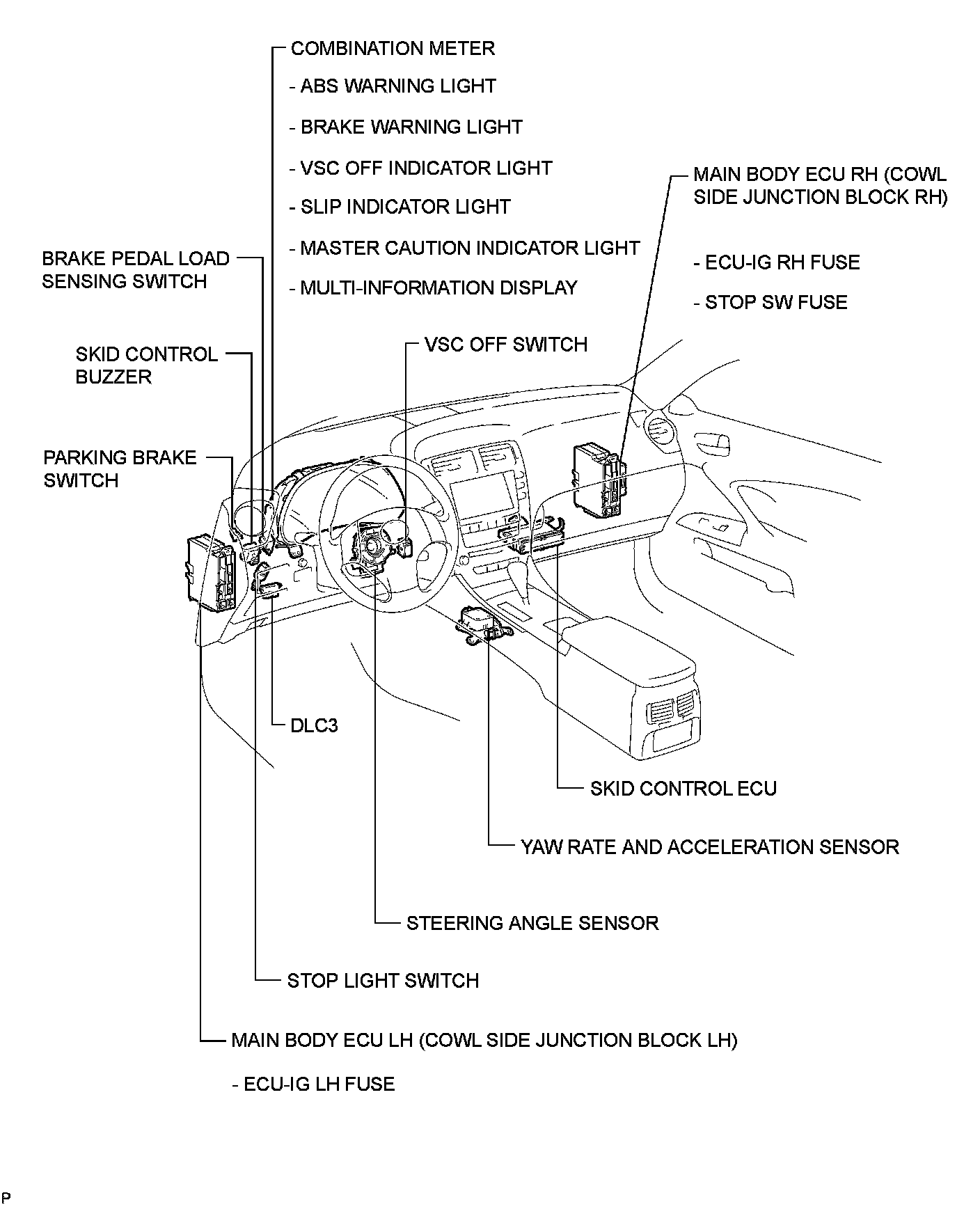 COMBINATION METER

- ABS WARNING LIGHT

- BRAKE WARNING LIGHT

- VSC OFF INDICATOR LIGHT

- SLIP INDICATOR LIGHT

- MASTER CAUTION INDICATOR LIGHT

- MULTI-INFORMATION DISPLAY

MAIN BODY ECU RH (COWL SIDE JUNCTION BLOCK RH)

- ECU-IG RH FUSE

- STOP SW FUSE

BRAKE PEDAL LOAD SENSING SWITCH

SKID CONTROL BUZZER

VSC OFF SWITCH

PARKING BRAKE SWITCH

DLC3

SKID CONTROL ECU

YAW RATE AND ACCELERATION SENSOR

STEERING ANGLE SENSOR

STOP LIGHT SWITCH

MAIN BODY ECU LH (COWL SIDE JUNCTION BLOCK LH)

- ECU-IG LH FUSE

P