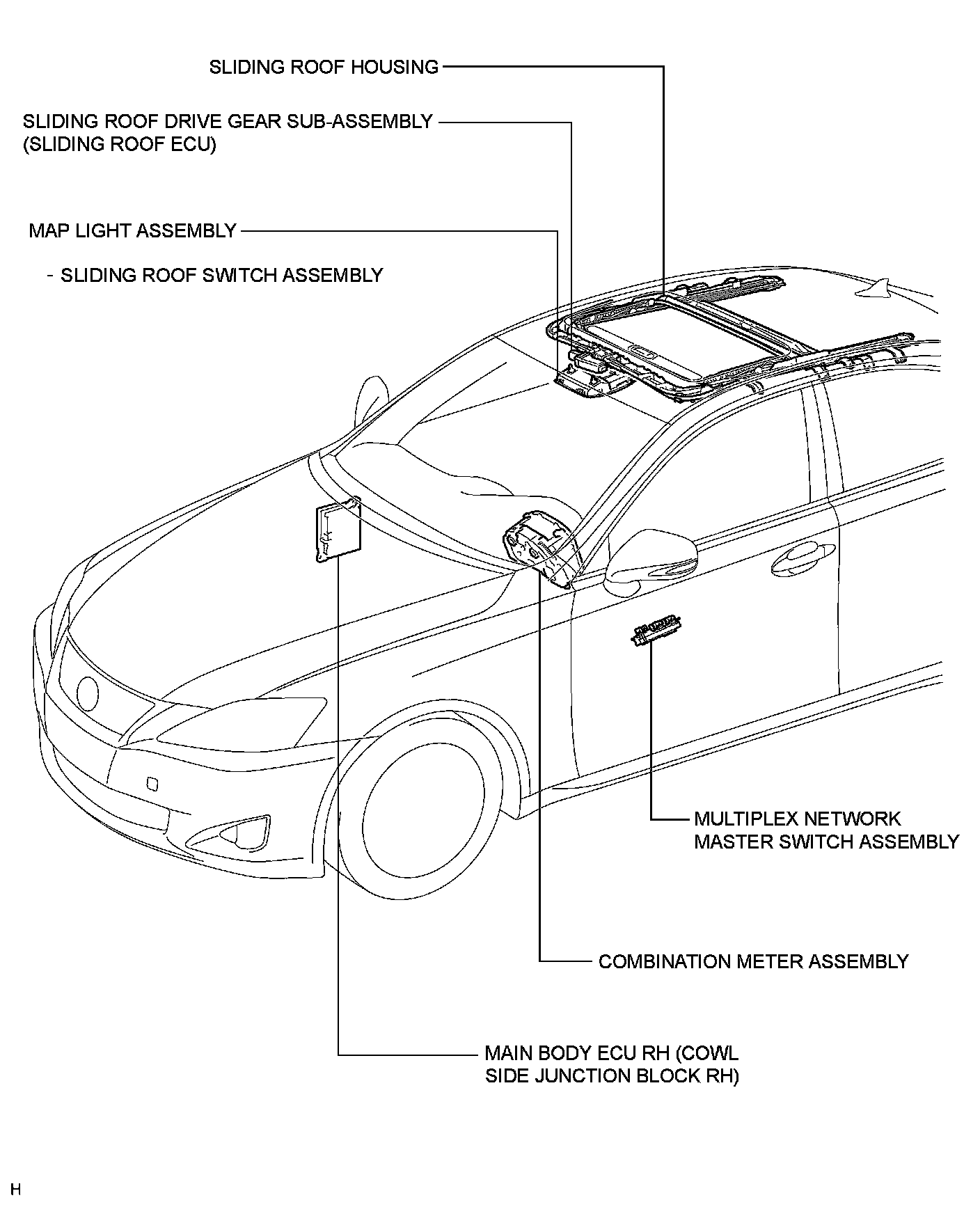 SLIDING ROOF HOUSING

SLIDING ROOF DRIVE GEAR SUB-ASSEMBLY (SLIDING ROOF ECU)

MAP LIGHT ASSEMBLY

- SLIDING ROOF SWITCH ASSEMBLY

MULTIPLEX NETWORK MASTER SWITCH ASSEMBLY

COMBINATION METER ASSEMBLY

MAIN BODY ECU RH (COWL SIDE JUNCTION BLOCK RH)

H