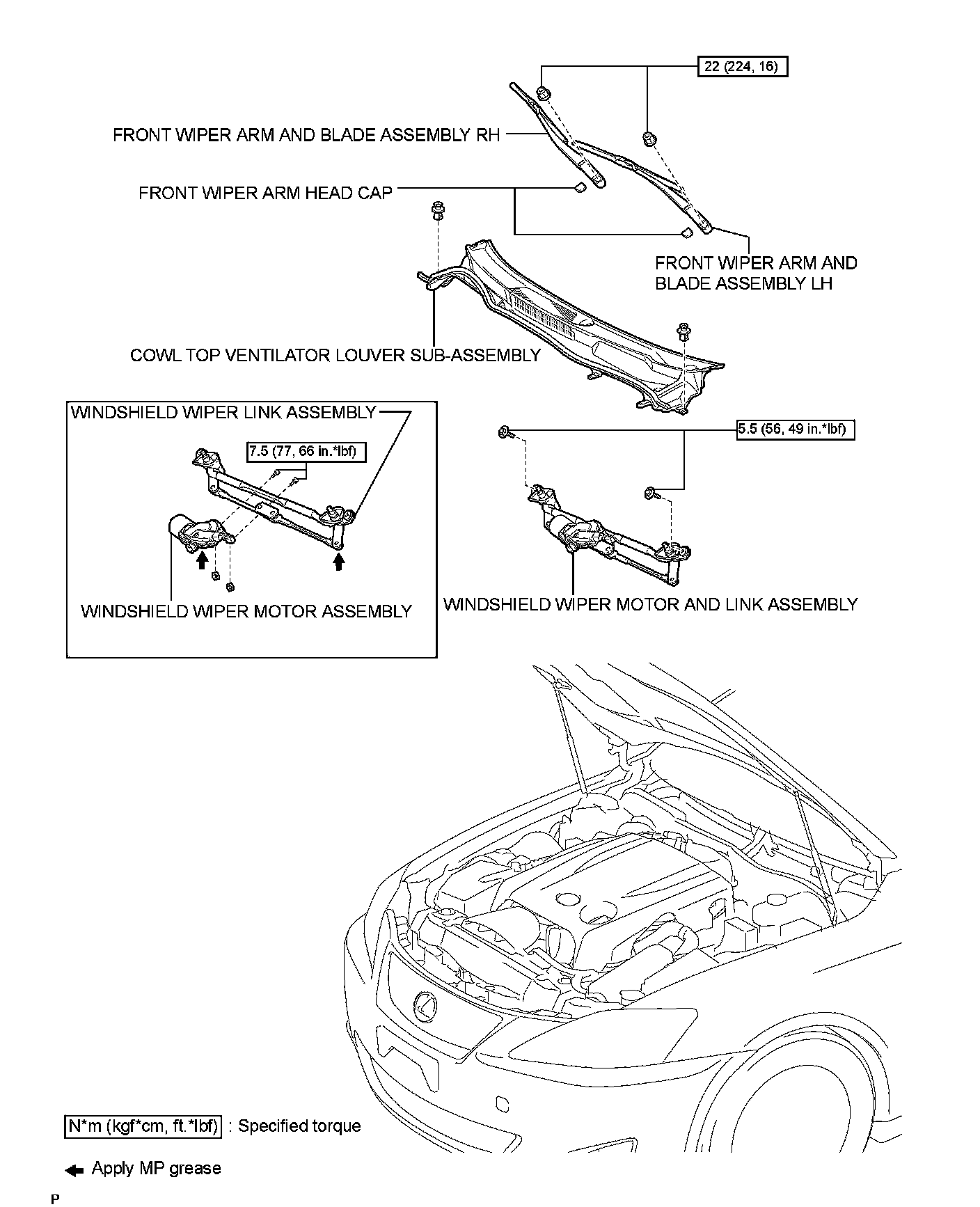 22 (224, 16)

FRONT WIPER ARM AND BLADE ASSEMBLY RH

FRONT WIPER ARM HEAD CAP

FRONT WIPER ARM AND BLADE ASSEMBLY LH

COWL TOP VENTILATOR LOUVER SUB-ASSEMBLY

WINDSHIELD WIPER LINK ASSEMBLY

7.5 (77, 66 in.*lbf)

WINDSHIELD WIPER MOTOR ASSEMBLY

5.5 (56, 49 in.*lbf)

WINDSHIELD WIPER MOTOR AND LINK ASSEMBLY

N*m (kgf*cm, ft.*lbf) : Specified torque

Apply MP grease

P