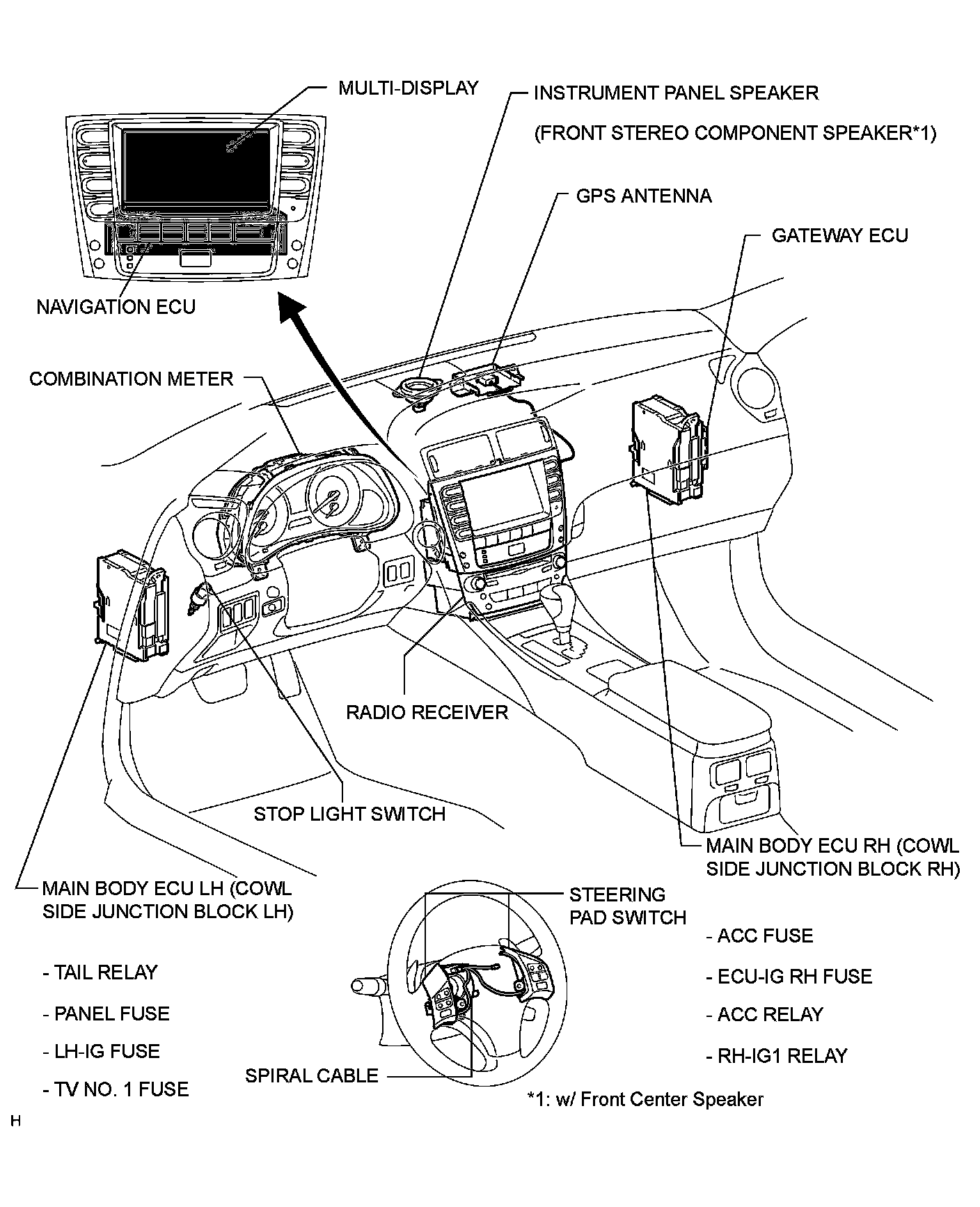 MULTI-DISPLAY

INSTRUMENT PANEL SPEAKER
(FRONT STEREO COMPONENT SPEAKER*1)

GPS ANTENNA

GATEWAY ECU

NAVIGATION ECU

COMBINATION METER

RADIO RECEIVER

STOP LIGHT SWITCH

MAIN BODY ECU RH (COWL SIDE JUNCTION BLOCK RH)

MAIN BODY ECU LH (COWL SIDE JUNCTION BLOCK LH)

STEERING PAD SWITCH

- ACC FUSE

- ECU-IG RH FUSE

- ACC RELAY

- RH-IG1 RELAY

- TAIL RELAY

- PANEL FUSE

- LH-IG FUSE

- TV NO. 1 FUSE

SPIRAL CABLE

*1: w/ Front Center Speaker

H