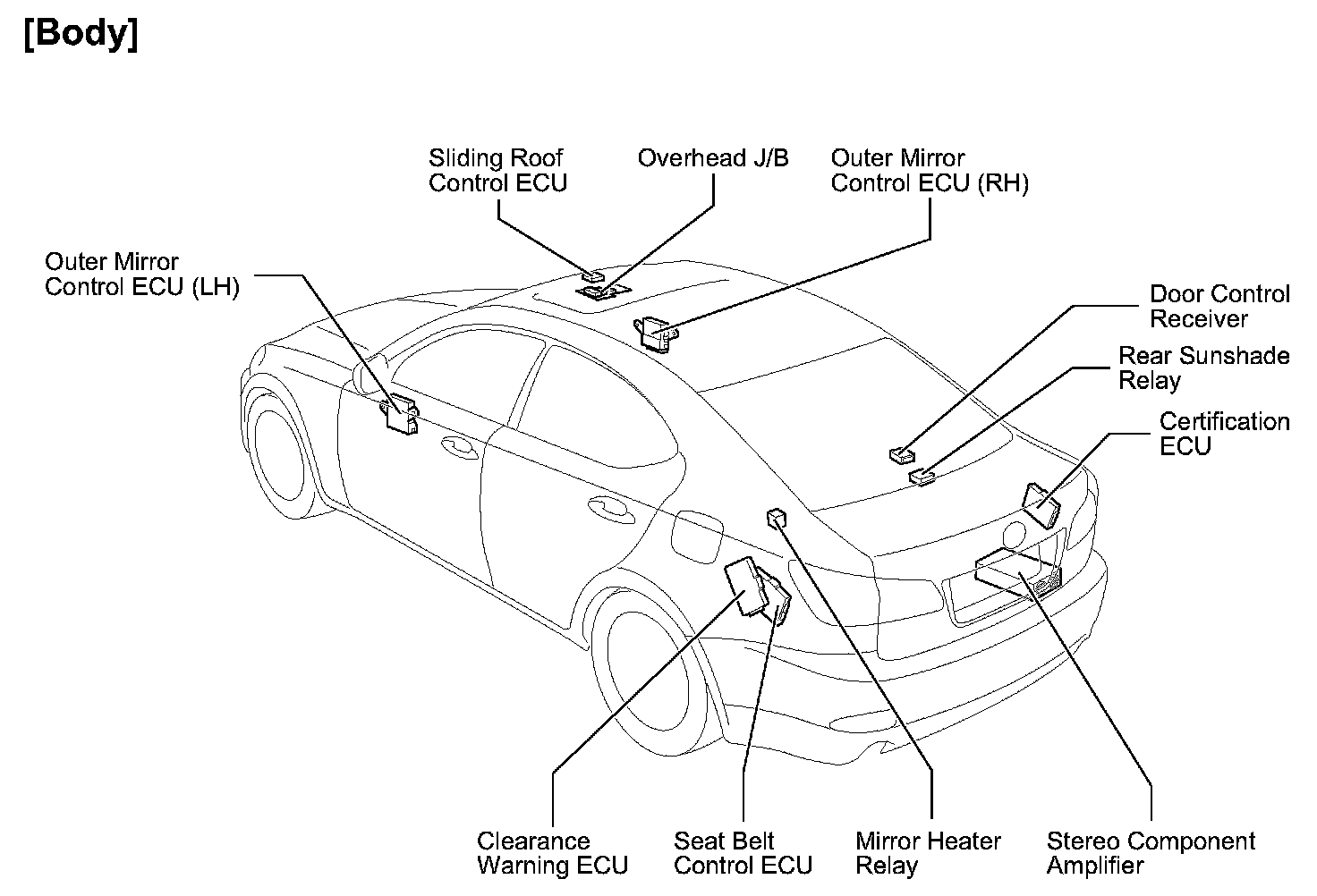 [Body]

Sliding Roof Control ECU

Overhead J/B

Outer Mirror Control ECU (RH)

Outer Mirror Control ECU (LH)

Door Control Receiver

Rear Sunshade Relay

Certification ECU

Clearance Warning ECU

Seat Belt Control ECU

Mirror Heater Relay

Stereo Component Amplifier