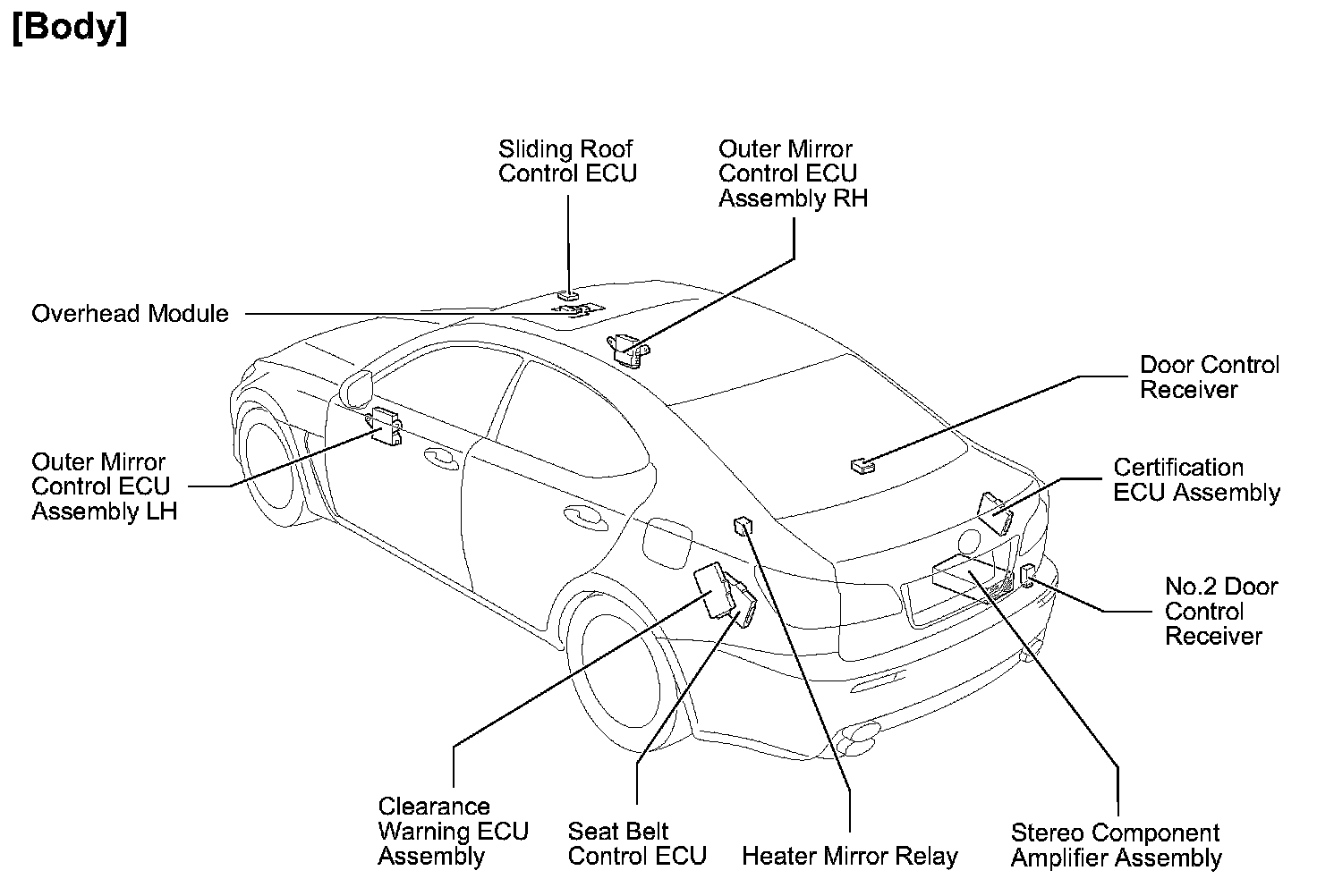 [Body]

Sliding Roof Control ECU

Outer Mirror Control ECU Assembly RH

Overhead Module

Door Control Receiver

Outer Mirror Control ECU Assembly LH

Certification ECU Assembly

No.2 Door Control Receiver

Clearance Warning ECU Assembly

Seat Belt Control ECU

Heater Mirror Relay

Stereo Component Amplifier Assembly