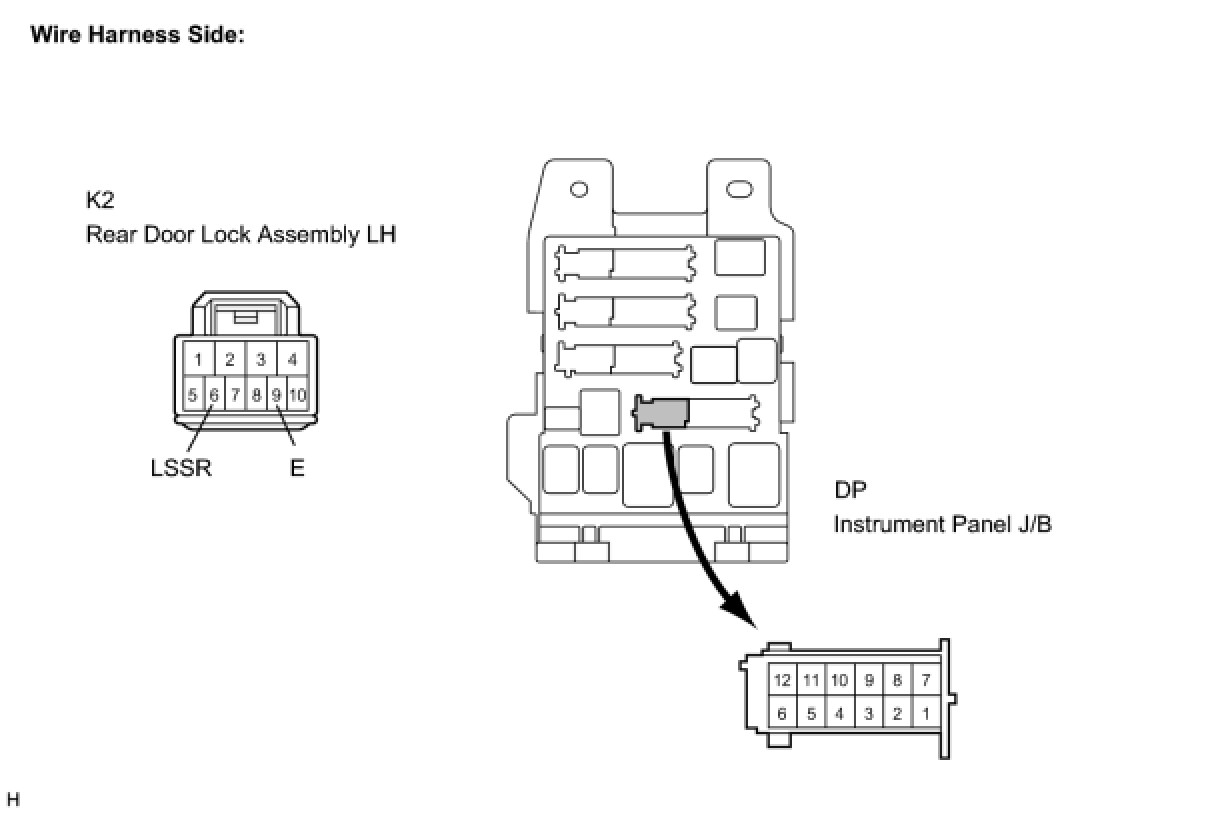 Wire Harness Side:

K2
Rear Door Lock Assembly LH

1 2 3 4
5 6 7 8 9 10

LSSR E

DP
Instrument Panel J/B

12 11 10 9 8 7
6 5 4 3 2 1

H